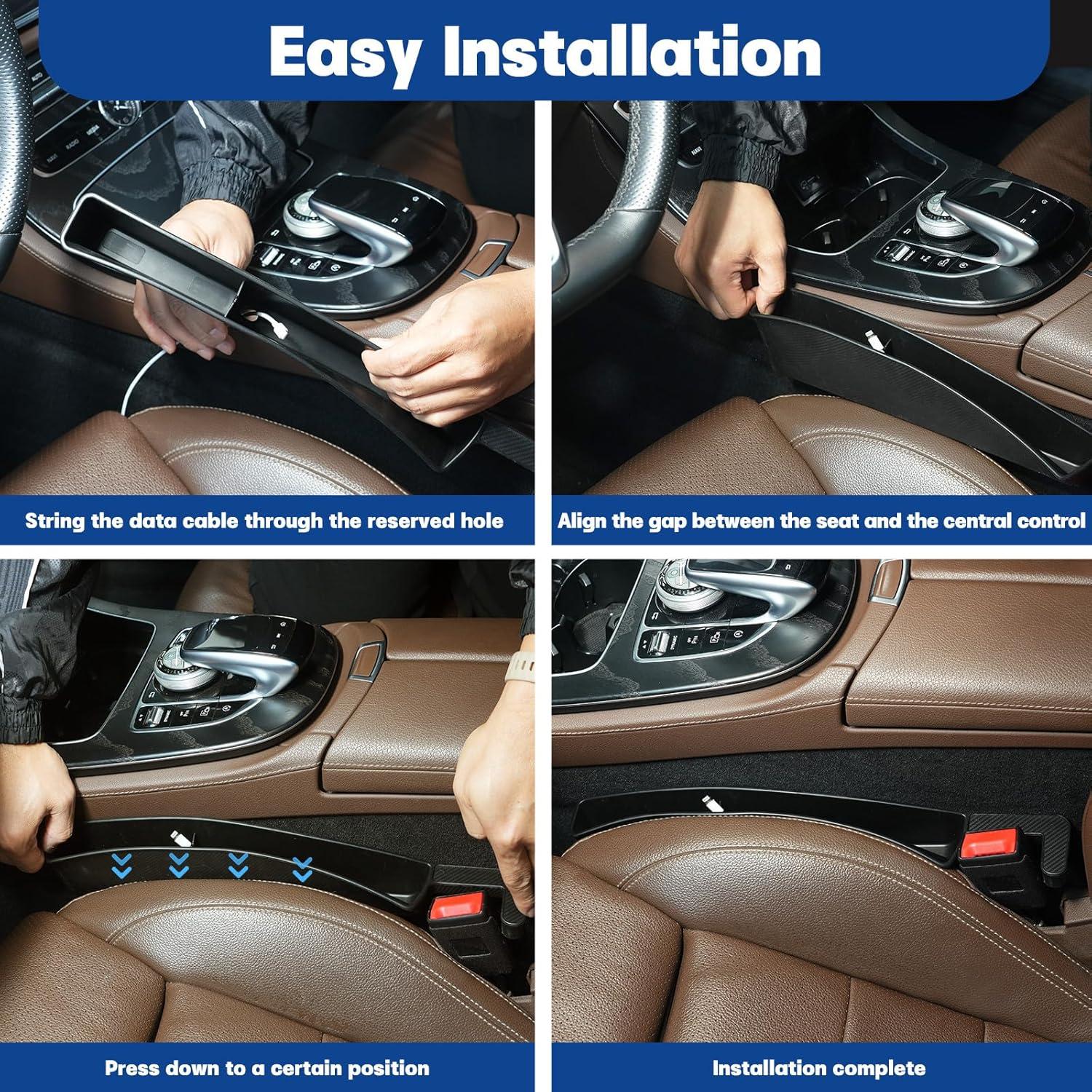 Easy Installation

String the data cable through the reserved hole

Align the gap between the seat and the central control

Press down to a certain position

Installation complete