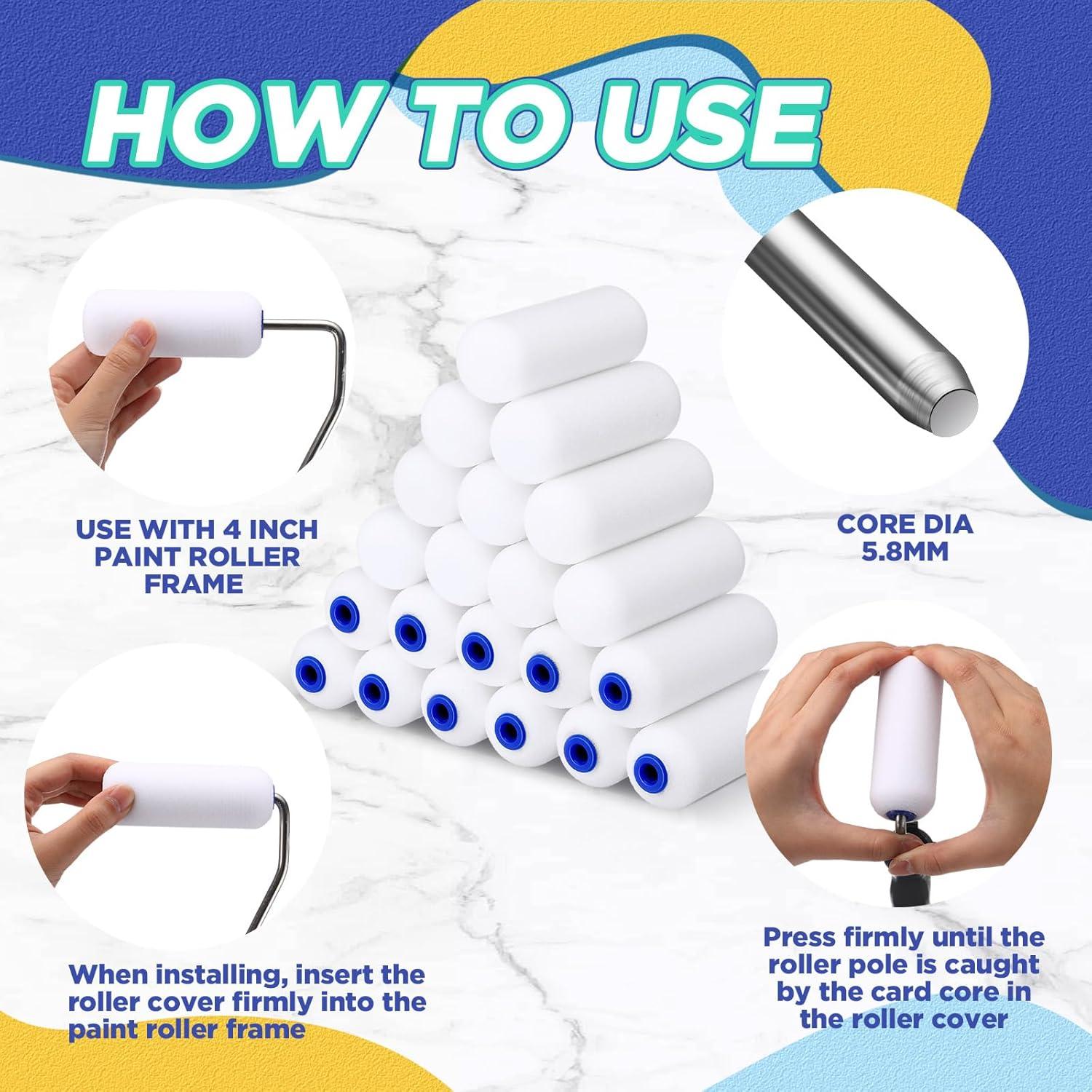 HOW TO USE

USE WITH 4 INCH PAINT ROLLER FRAME

CORE DIA 5.8MM

When installing, insert the roller cover firmly into the paint roller frame

Press firmly until the roller pole is caught by the card core in the roller cover