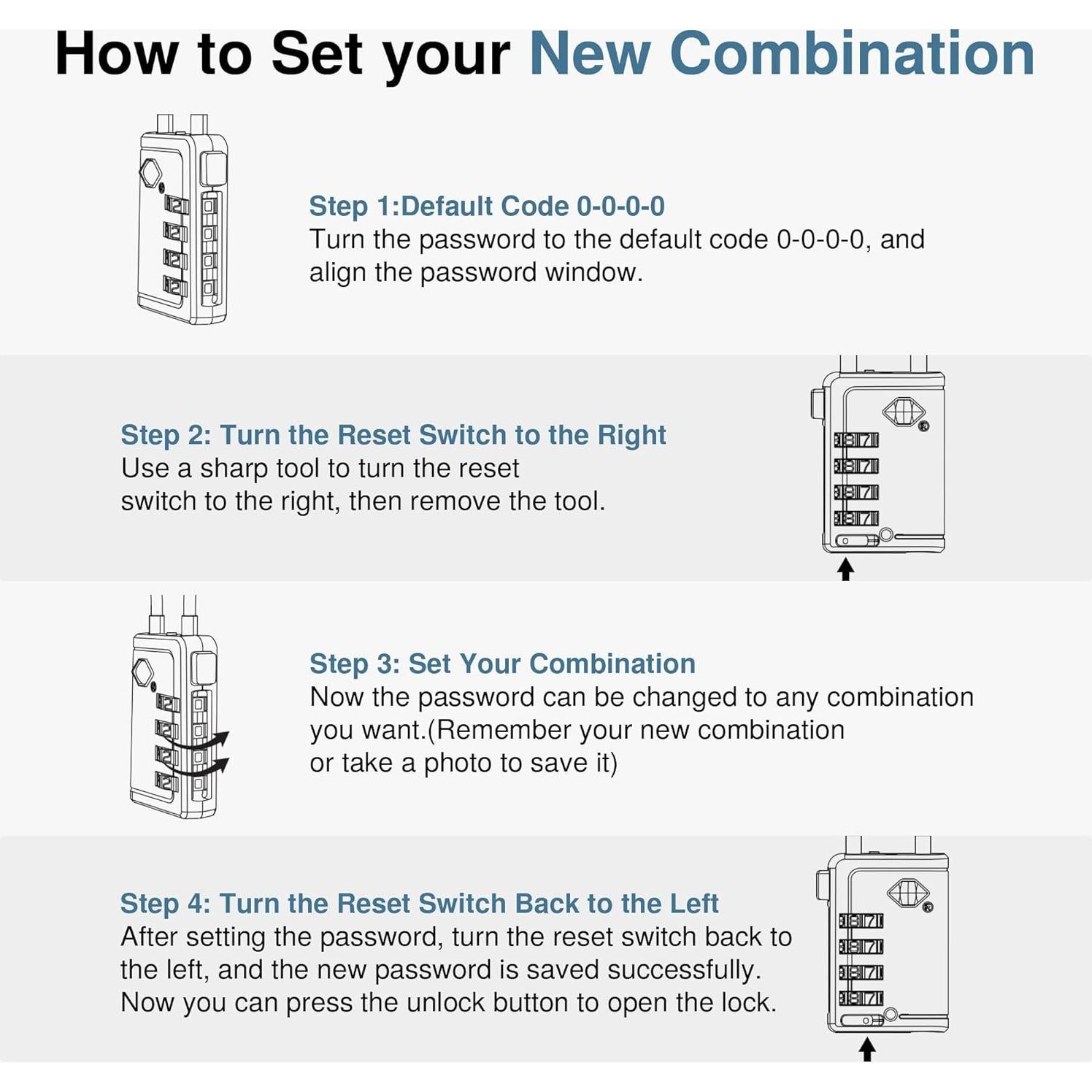 How to Set your New Combination

Step 1:Default Code 0-0-0-0
Turn the password to the default code 0-0-0-0, and align the password window.

Step 2: Turn the Reset Switch to the Right
Use a sharp tool to turn the reset switch to the right, then remove the tool.

Step 3: Set Your Combination
Now the password can be changed to any combination you want.(Remember your new combination or take a photo to save it)

Step 4: Turn the Reset Switch Back to the Left
After setting the password, turn the reset switch back to the left, and the new password is saved successfully. Now you can press the unlock button to open the lock.