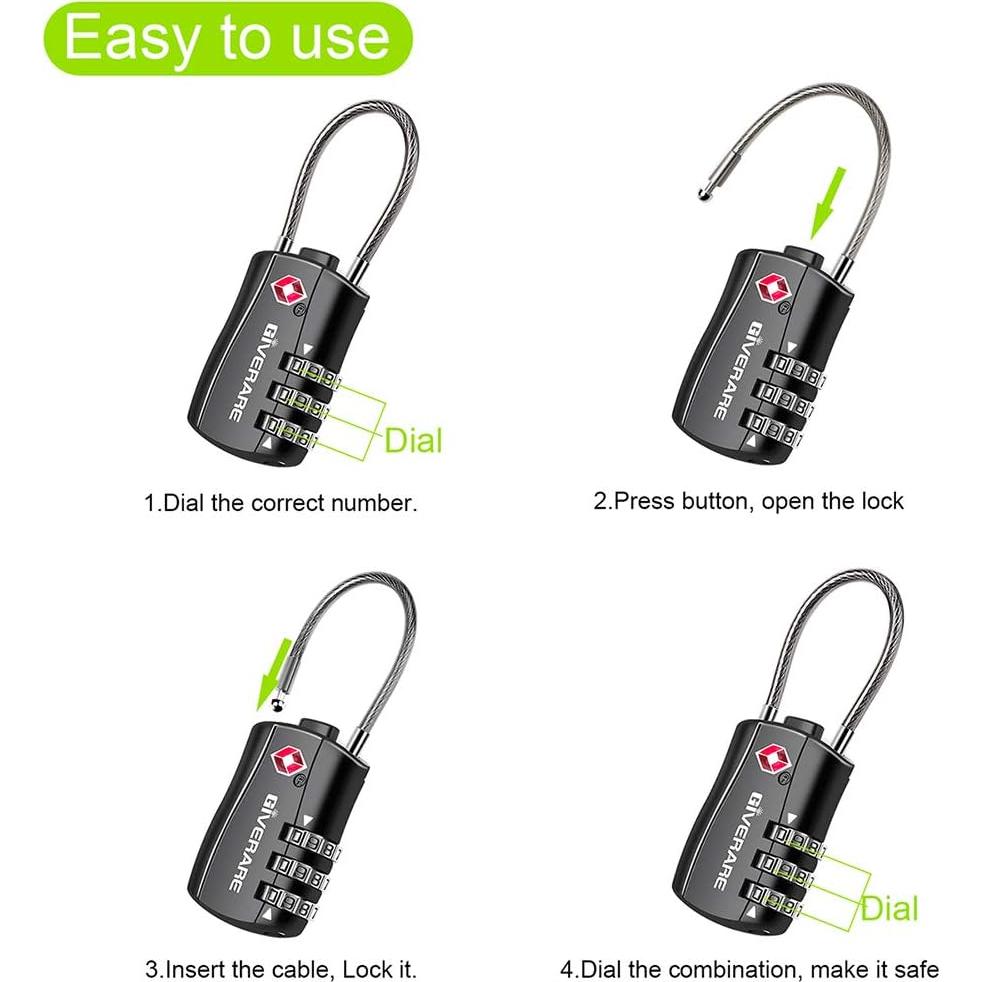 Easy to use

GIVERARE

Dial

1.Dial the correct number.

GIVERARE

2.Press button, open the lock

GIVERARE

3.Insert the cable, Lock it.

GIVERARE

Dial

4.Dial the combination, make it safe