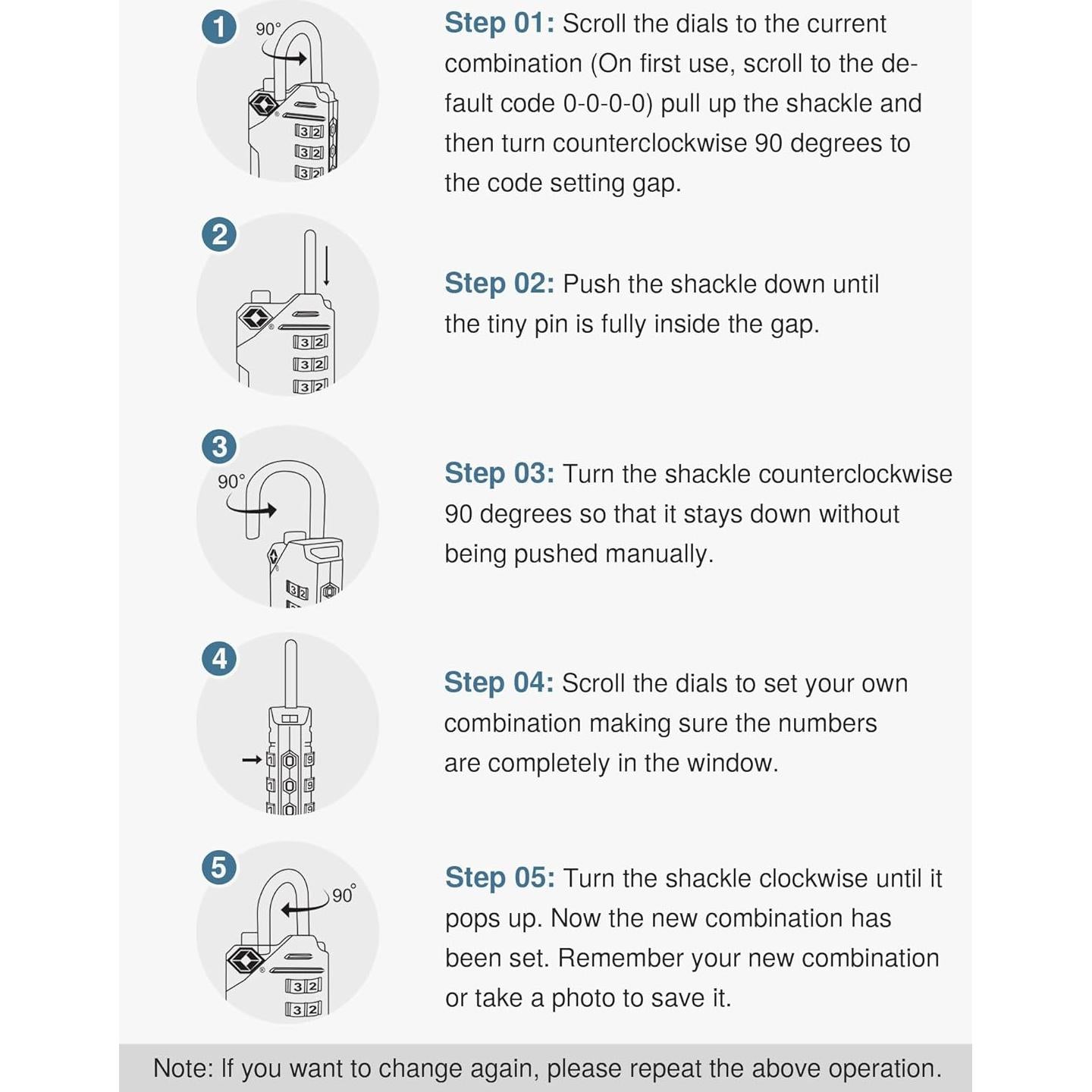 1
90°
3 2
3 2
3 2

Step 01: Scroll the dials to the current combination (On first use, scroll to the default code 0-0-0-0) pull up the shackle and then turn counterclockwise 90 degrees to the code setting gap.

2
3 2
3 2
3 2

Step 02: Push the shackle down until the tiny pin is fully inside the gap.

3
90°
3 2

Step 03: Turn the shackle counterclockwise 90 degrees so that it stays down without being pushed manually.

4
1 0 9
1 0 9
1 0 9

Step 04: Scroll the dials to set your own combination making sure the numbers are completely in the window.

5
90°
3 2
3 2

Step 05: Turn the shackle clockwise until it pops up. Now the new combination has been set. Remember your new combination or take a photo to save it.

Note: If you want to change again, please repeat the above operation.