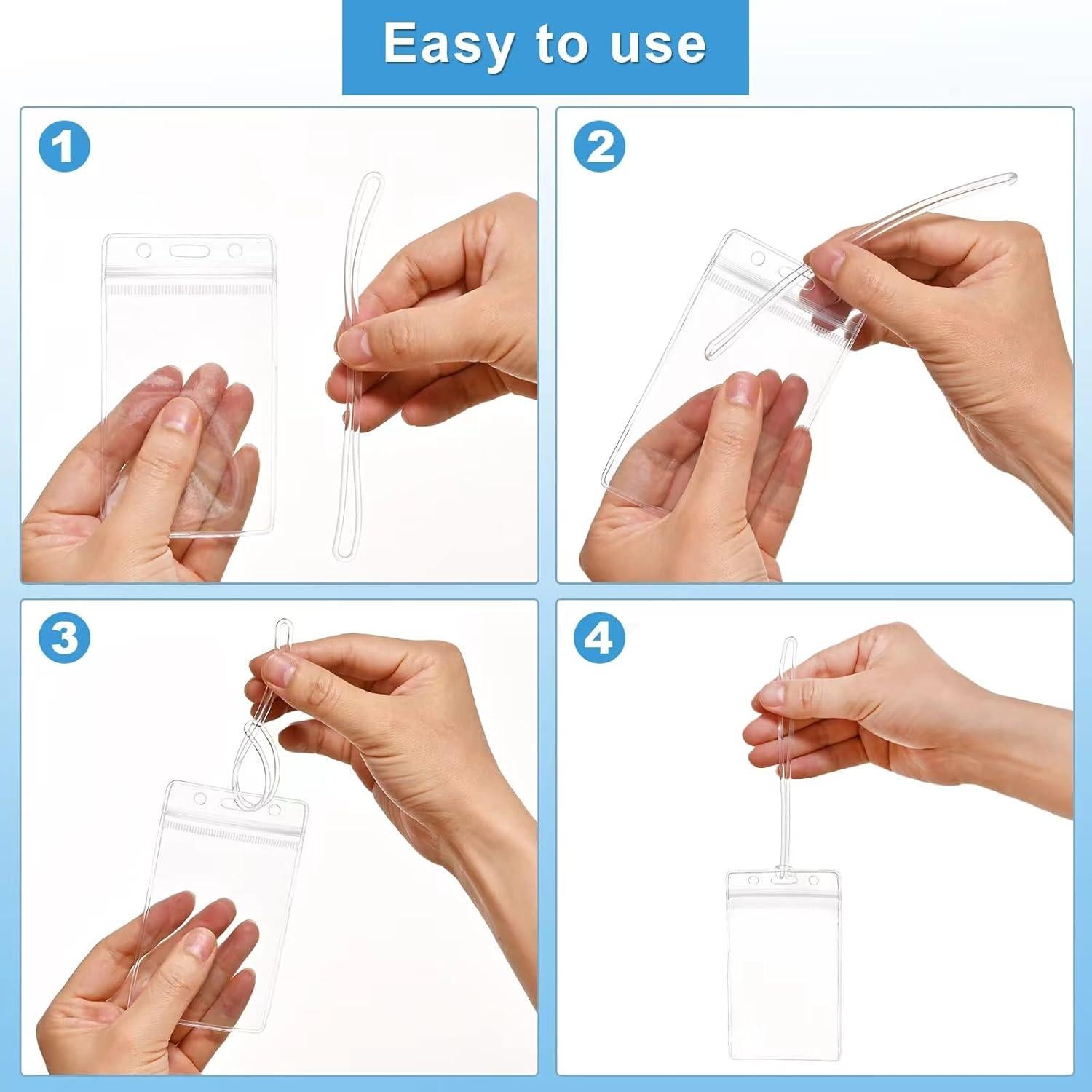 Easy to use

1

2

3

4