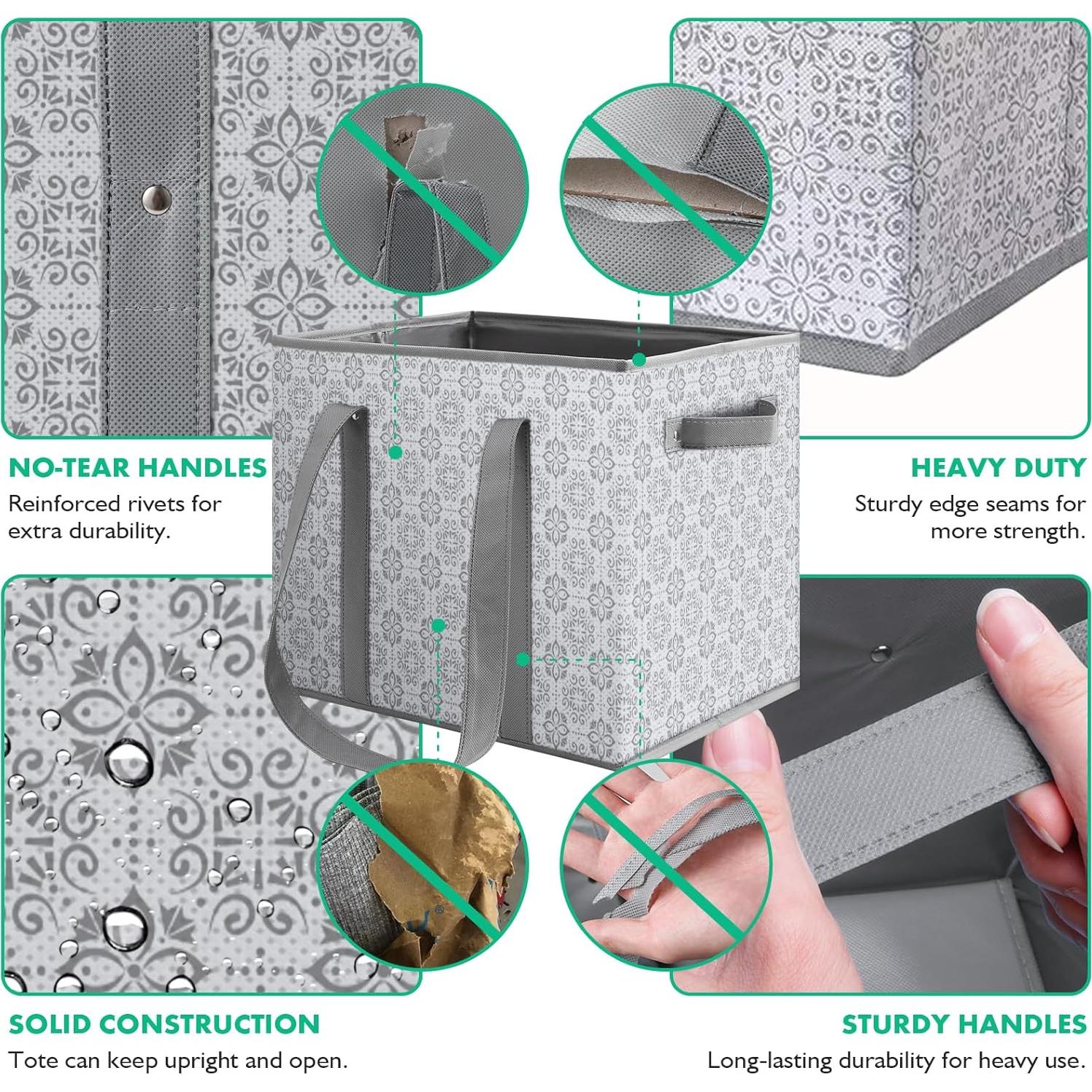 NO-TEAR HANDLES
Reinforced rivets for extra durability.

HEAVY DUTY
Sturdy edge seams for more strength.

SOLID CONSTRUCTION
Tote can keep upright and open.

STURDY HANDLES
Long-lasting durability for heavy use.