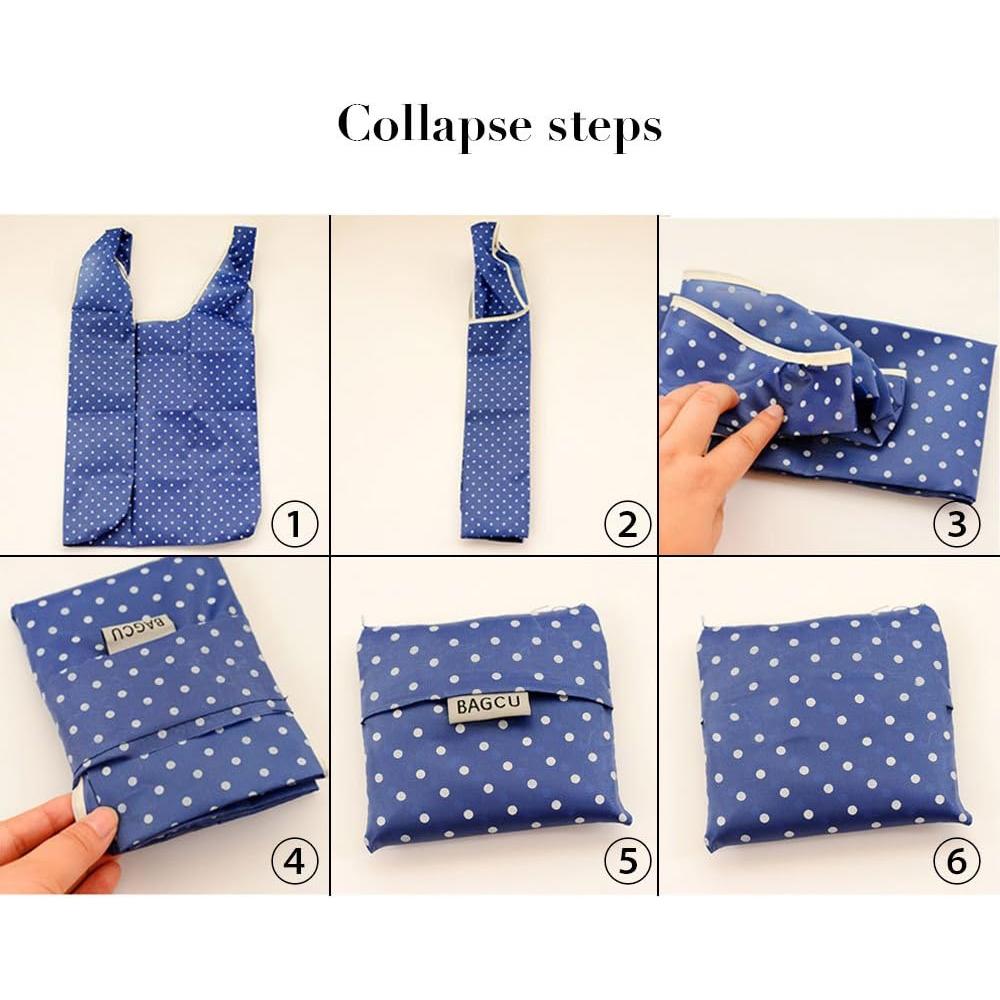 Collapse steps

①

②

③

BAGCU

④

BAGCU

⑤

⑥