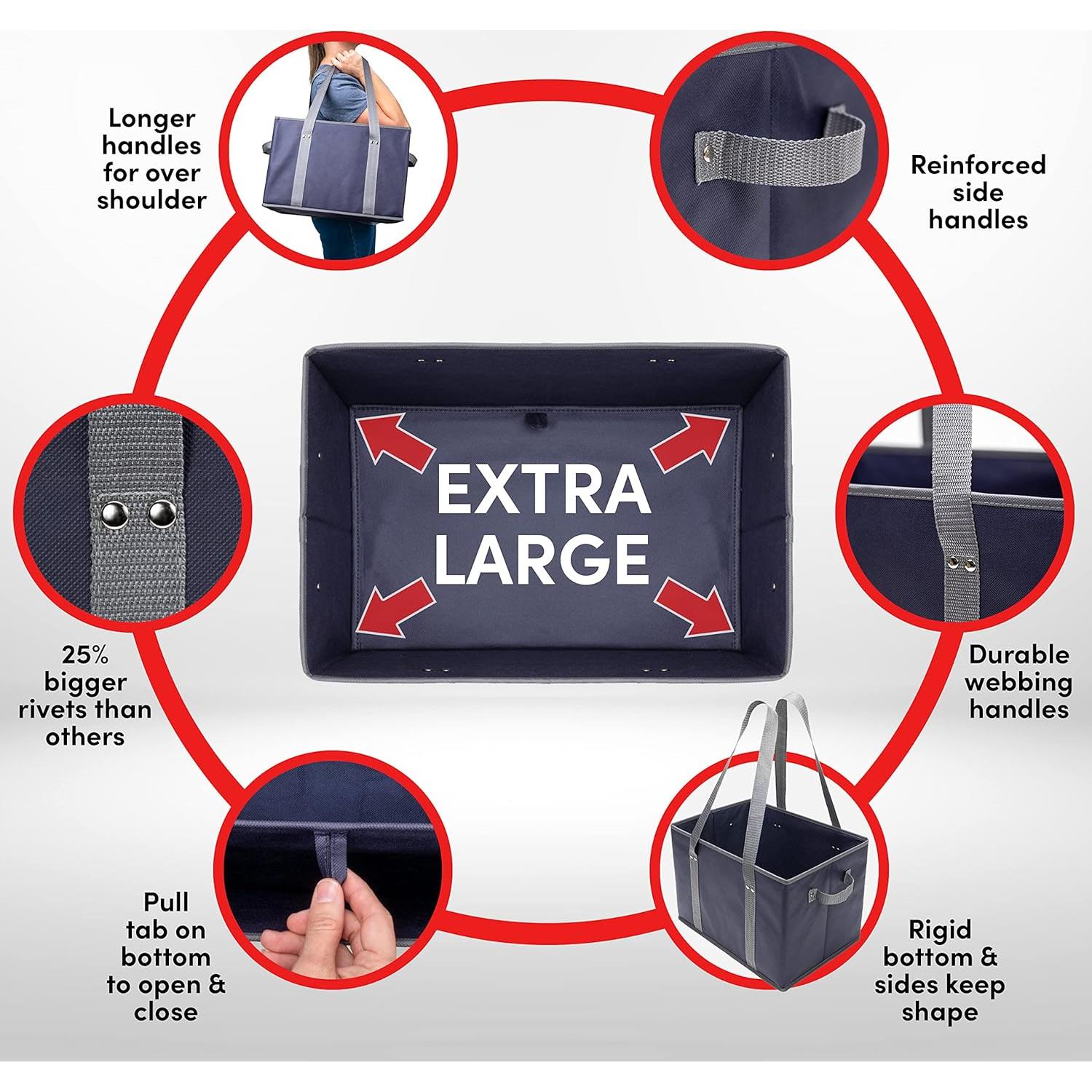 Longer handles for over shoulder

Reinforced side handles

EXTRA LARGE

25% bigger rivets than others

Durable webbing handles

Pull tab on bottom to open & close

Rigid bottom & sides keep shape