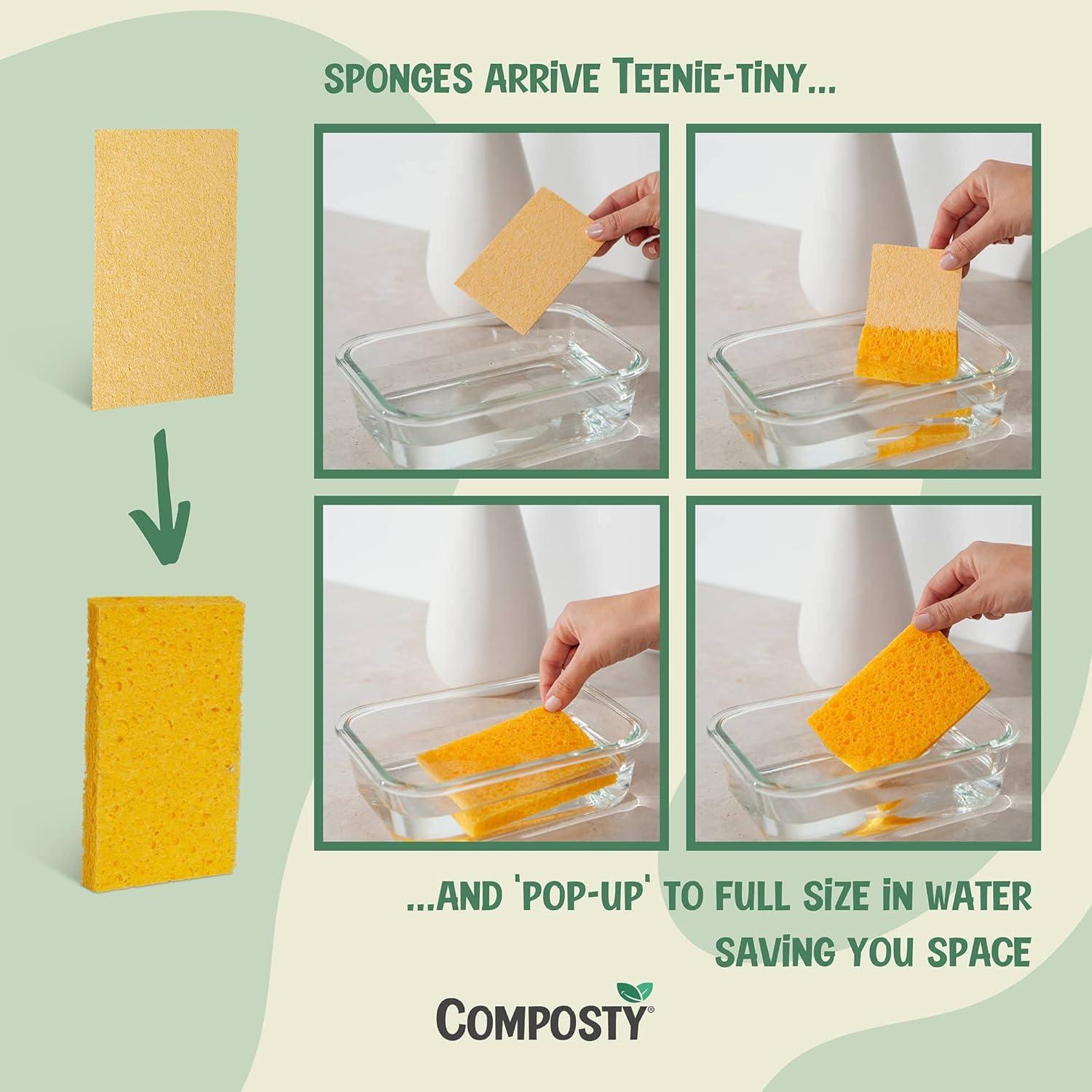 SPONGES ARRIVE TEENIE-TINY...

...AND 'POP-UP' TO FULL SIZE IN WATER SAVING YOU SPACE

COMPOSTY®