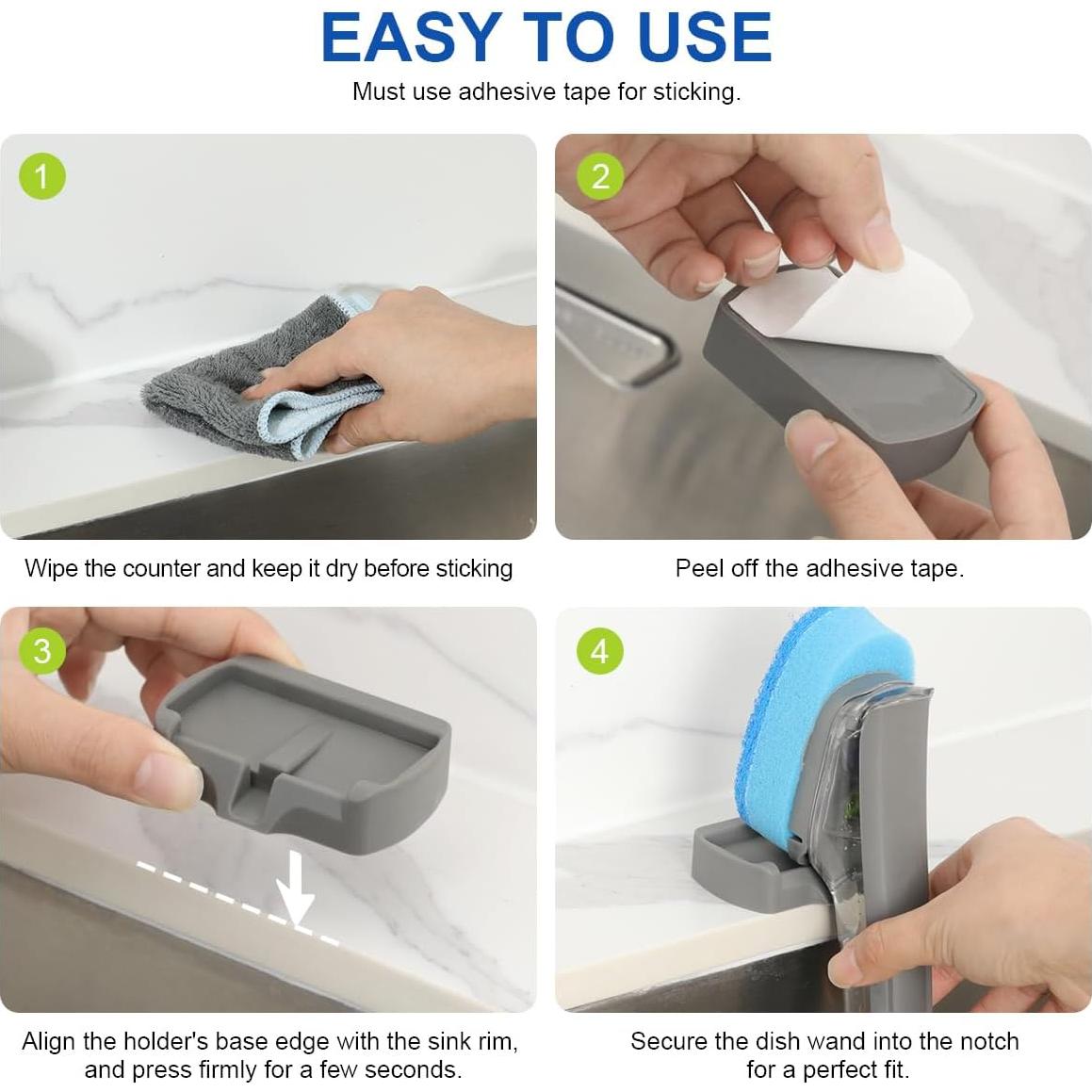 EASY TO USE

Must use adhesive tape for sticking.

1

Wipe the counter and keep it dry before sticking

2

Peel off the adhesive tape.

3

Align the holder's base edge with the sink rim, and press firmly for a few seconds.

4

Secure the dish wand into the notch for a perfect fit.