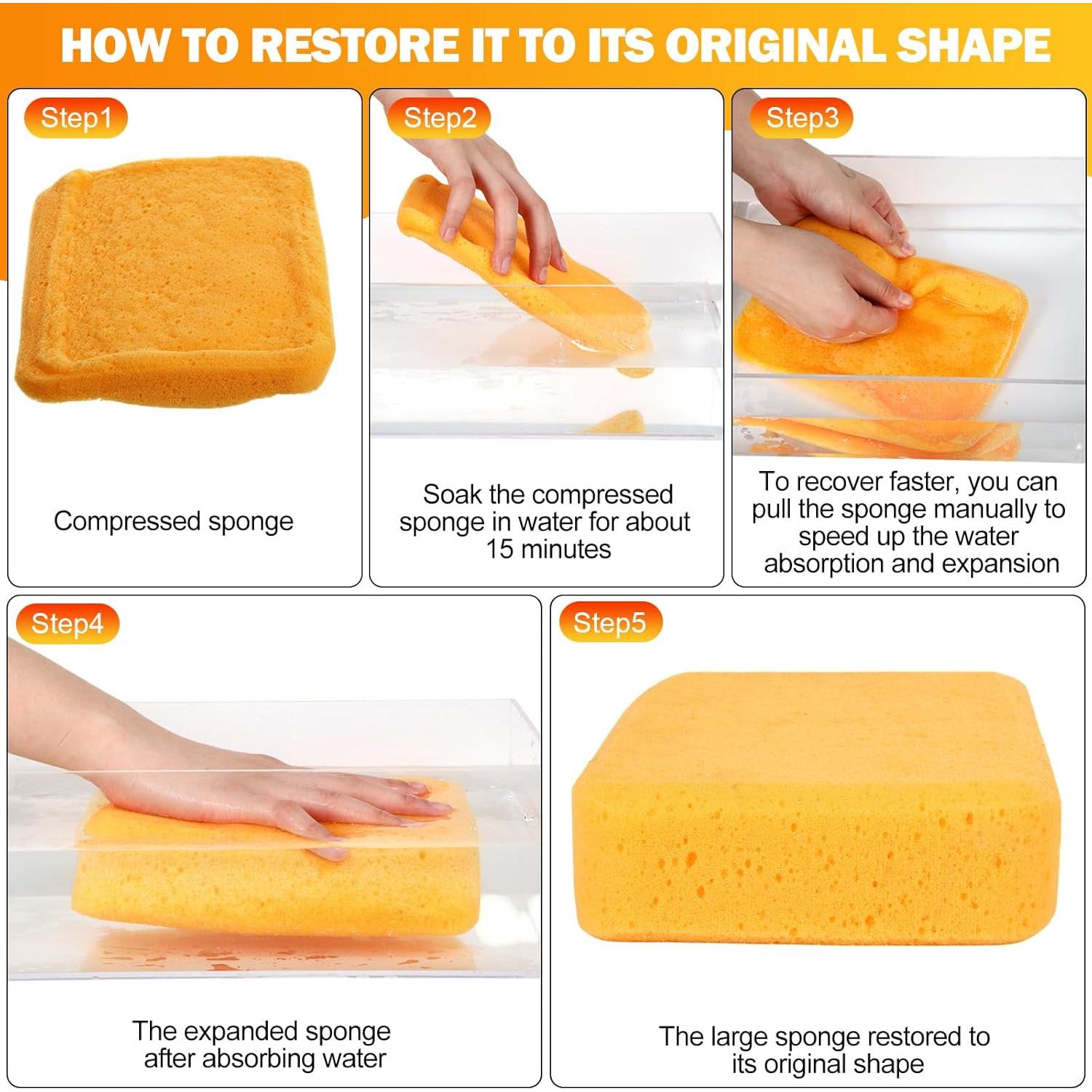 HOW TO RESTORE IT TO ITS ORIGINAL SHAPE

Step1

Compressed sponge

Step2

Soak the compressed sponge in water for about 15 minutes

Step3

To recover faster, you can pull the sponge manually to speed up the water absorption and expansion

Step4

The expanded sponge after absorbing water

Step5

The large sponge restored to its original shape