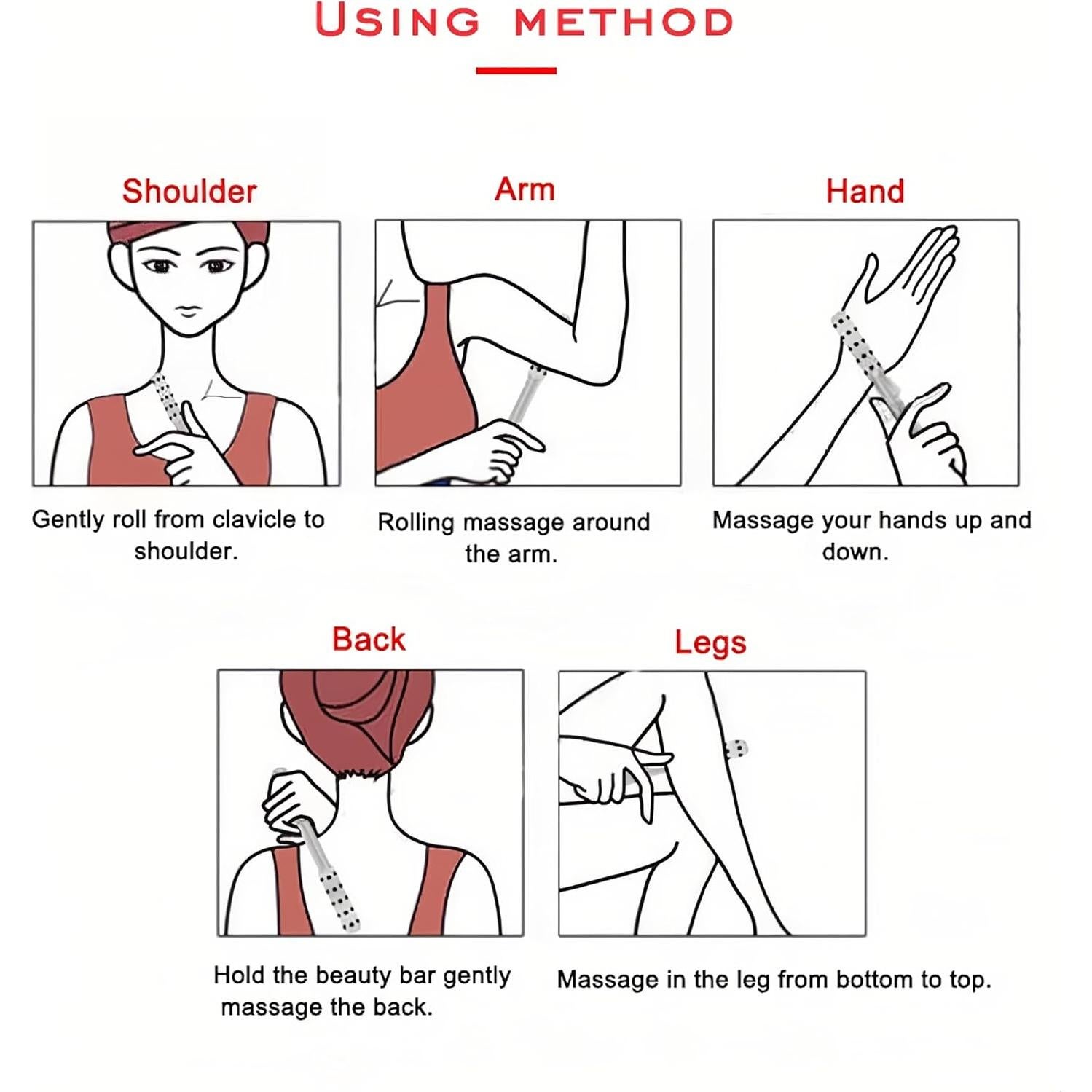 USING METHOD

Shoulder

Gently roll from clavicle to shoulder.

Arm

Rolling massage around the arm.

Hand

Massage your hands up and down.

Back

Hold the beauty bar gently massage the back.

Legs

Massage in the leg from bottom to top.