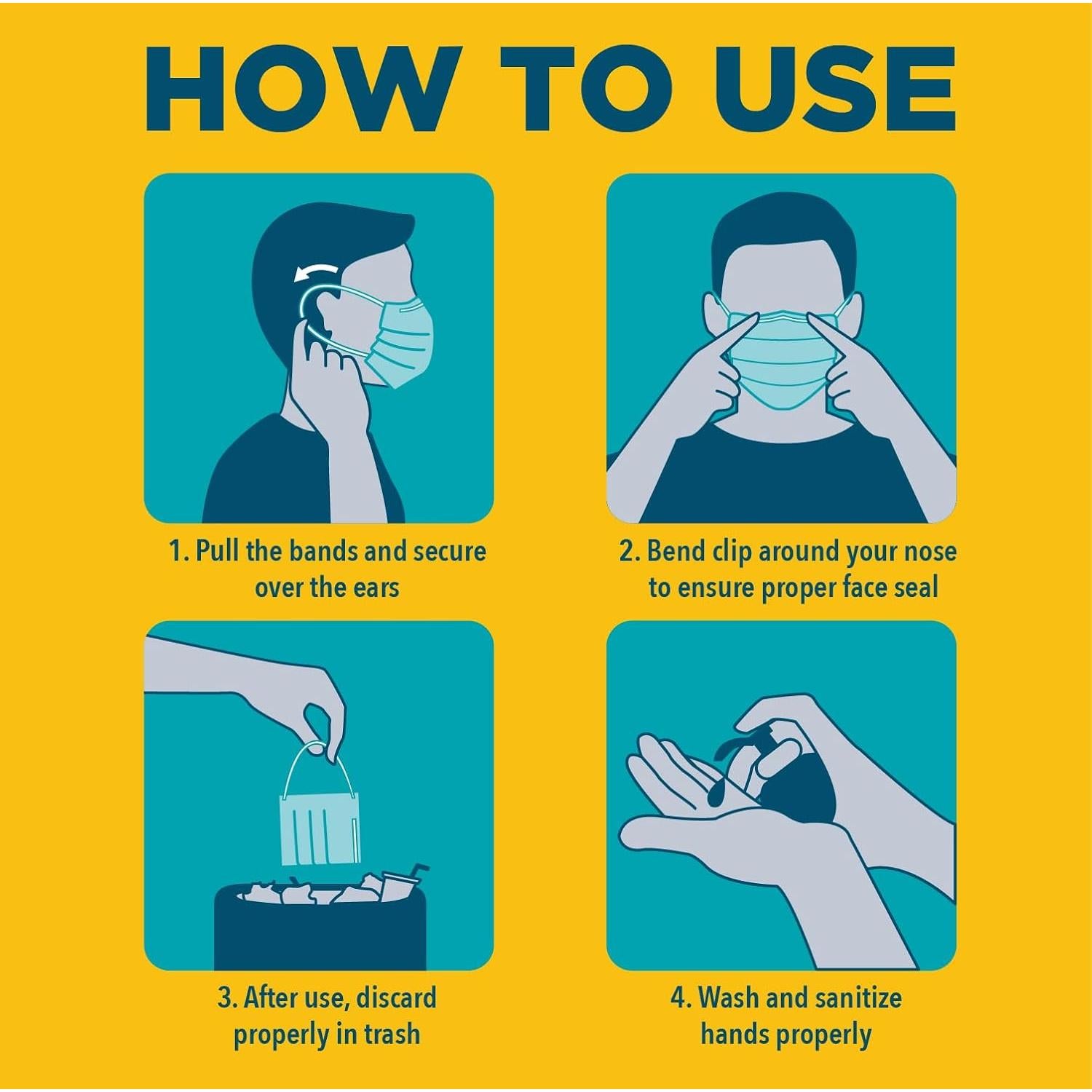 HOW TO USE

1. Pull the bands and secure over the ears

2. Bend clip around your nose to ensure proper face seal

3. After use, discard properly in trash

4. Wash and sanitize hands properly