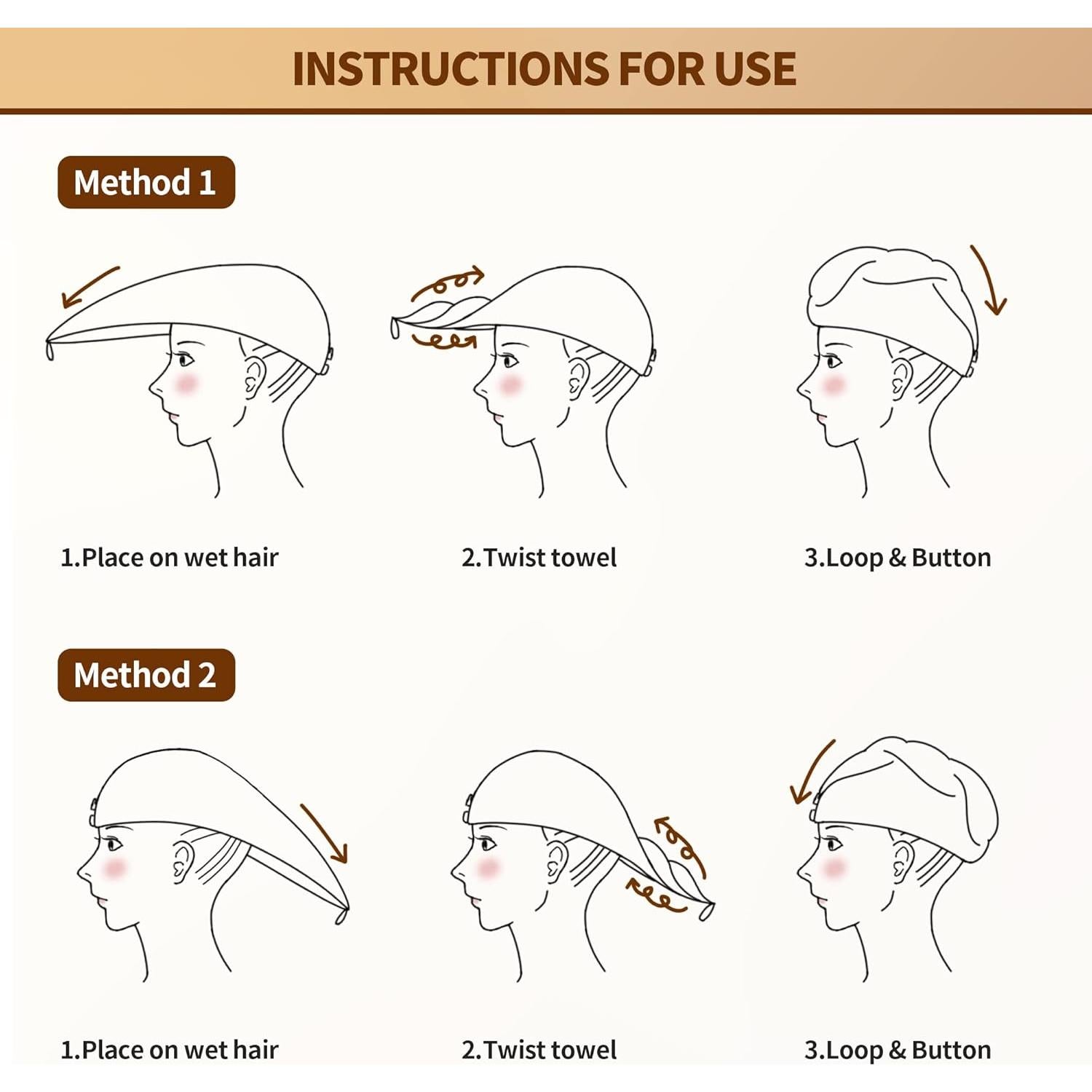 INSTRUCTIONS FOR USE

Method 1

1.Place on wet hair

2.Twist towel

3.Loop & Button

Method 2

1.Place on wet hair

2.Twist towel

3.Loop & Button