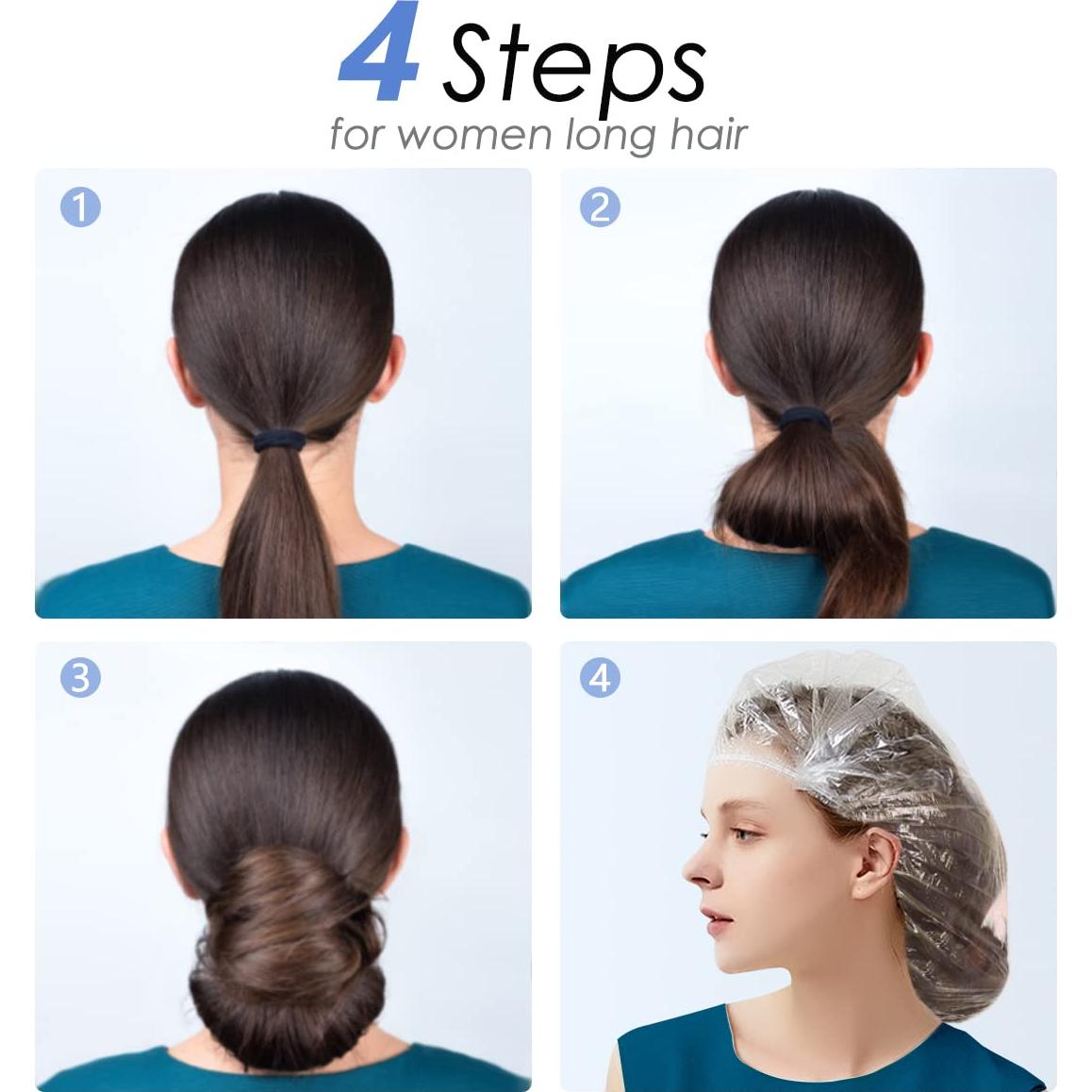 4 Steps
for women long hair

1

2

3

4