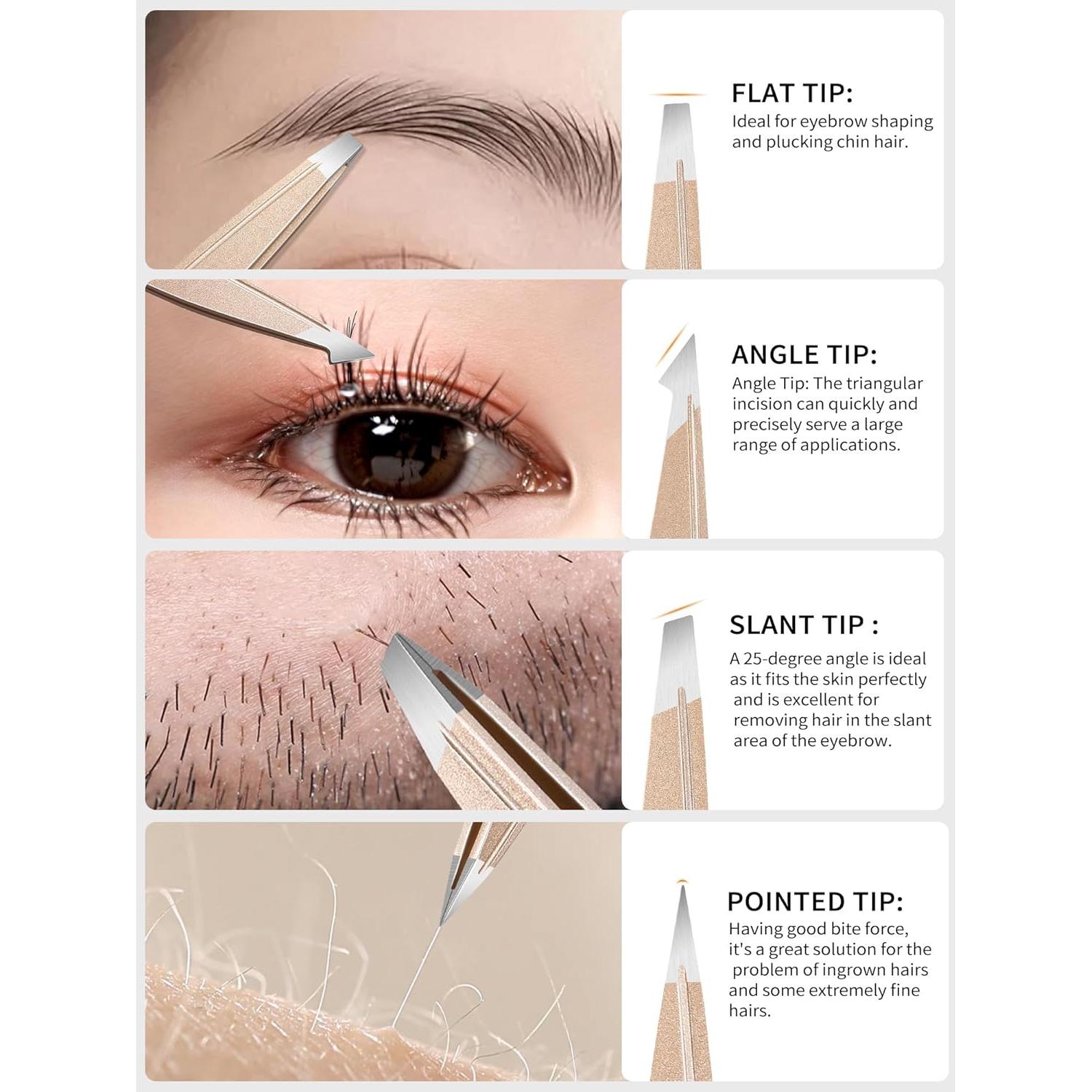 FLAT TIP:
Ideal for eyebrow shaping and plucking chin hair.

ANGLE TIP:
Angle Tip: The triangular incision can quickly and precisely serve a large range of applications.

SLANT TIP :
A 25-degree angle is ideal as it fits the skin perfectly and is excellent for removing hair in the slant area of the eyebrow.

POINTED TIP:
Having good bite force, it's a great solution for the problem of ingrown hairs and some extremely fine hairs.