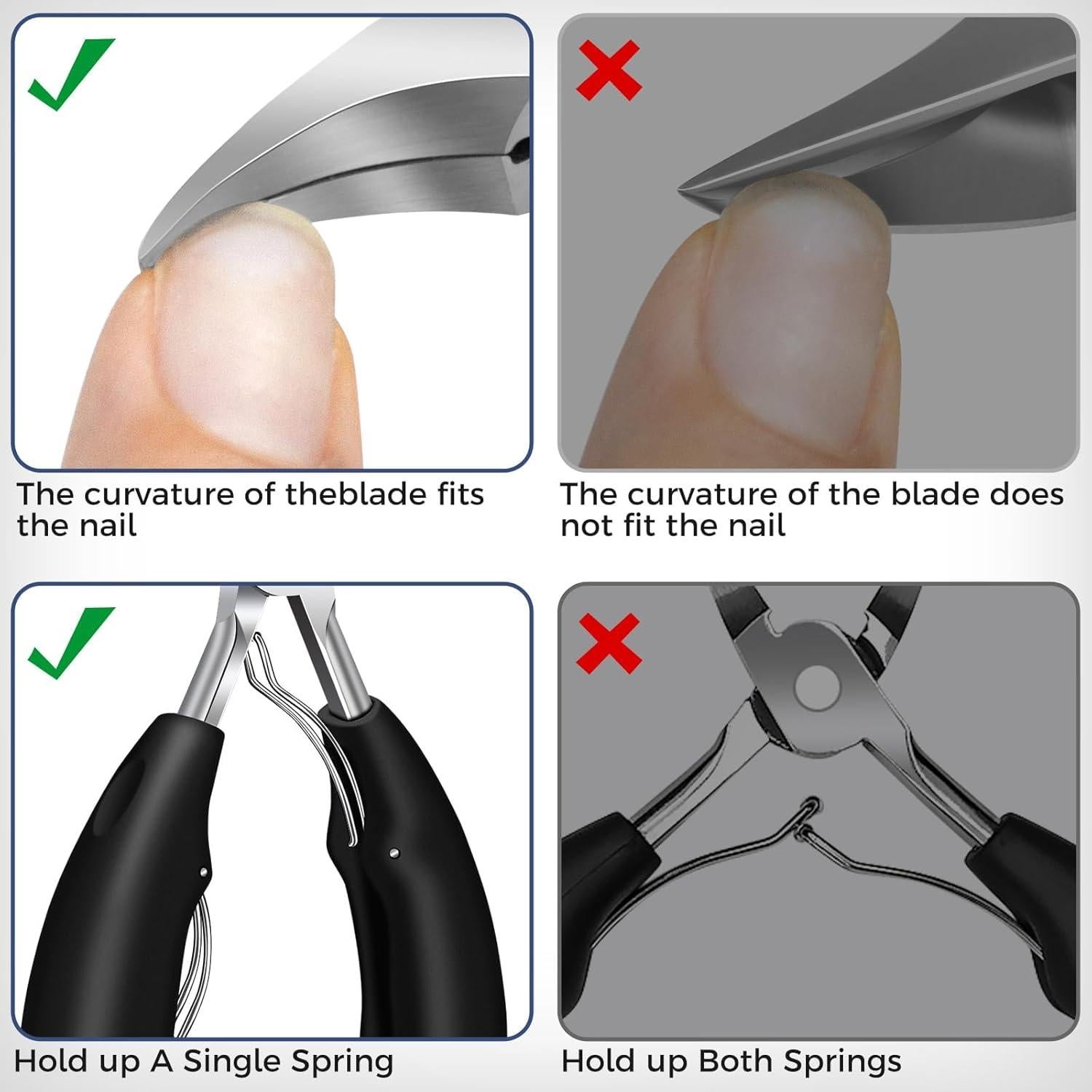 The curvature of theblade fits the nail

The curvature of the blade does not fit the nail

Hold up A Single Spring

Hold up Both Springs