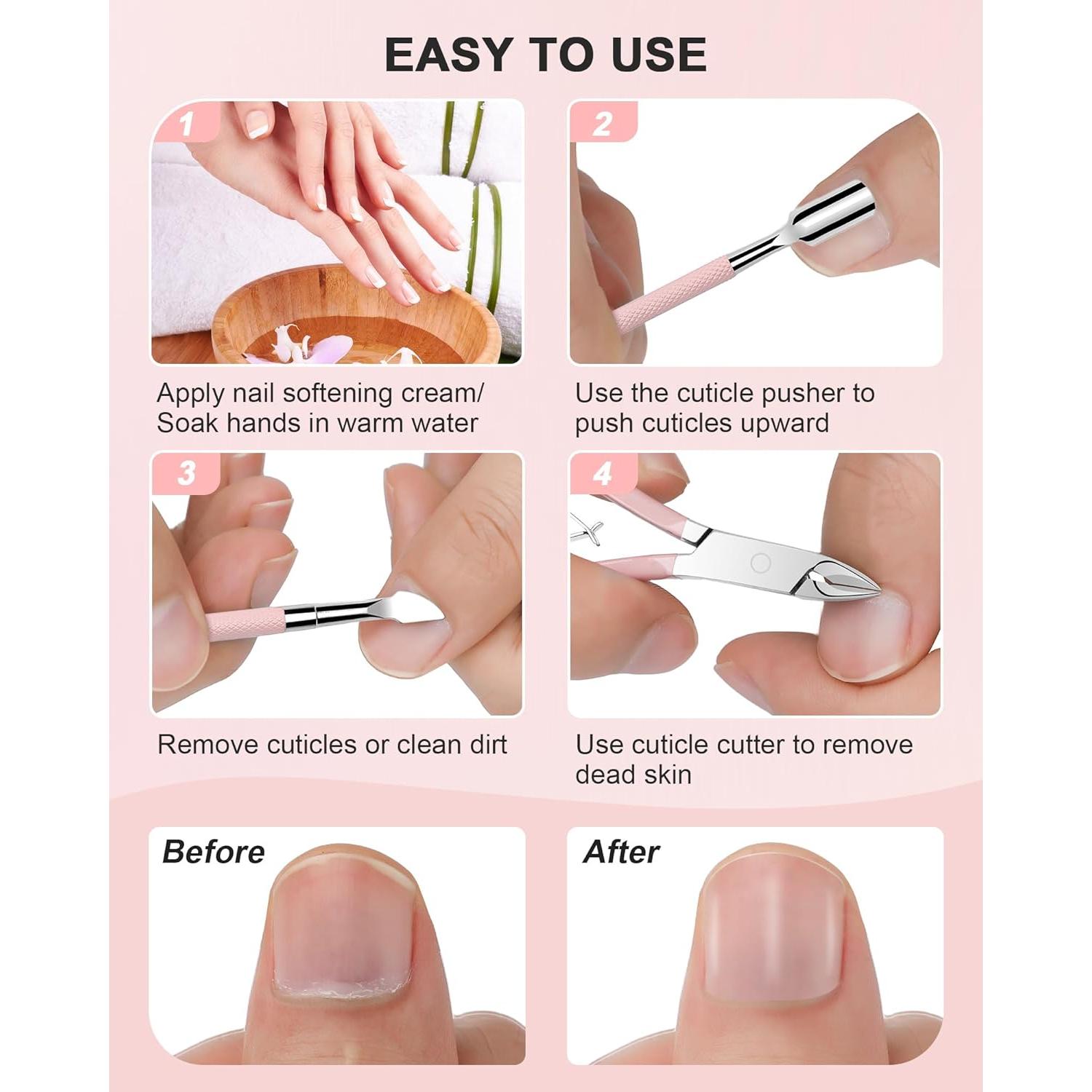 EASY TO USE

1

Apply nail softening cream/ Soak hands in warm water

2

Use the cuticle pusher to push cuticles upward

3

Remove cuticles or clean dirt

4

Use cuticle cutter to remove dead skin

Before

After