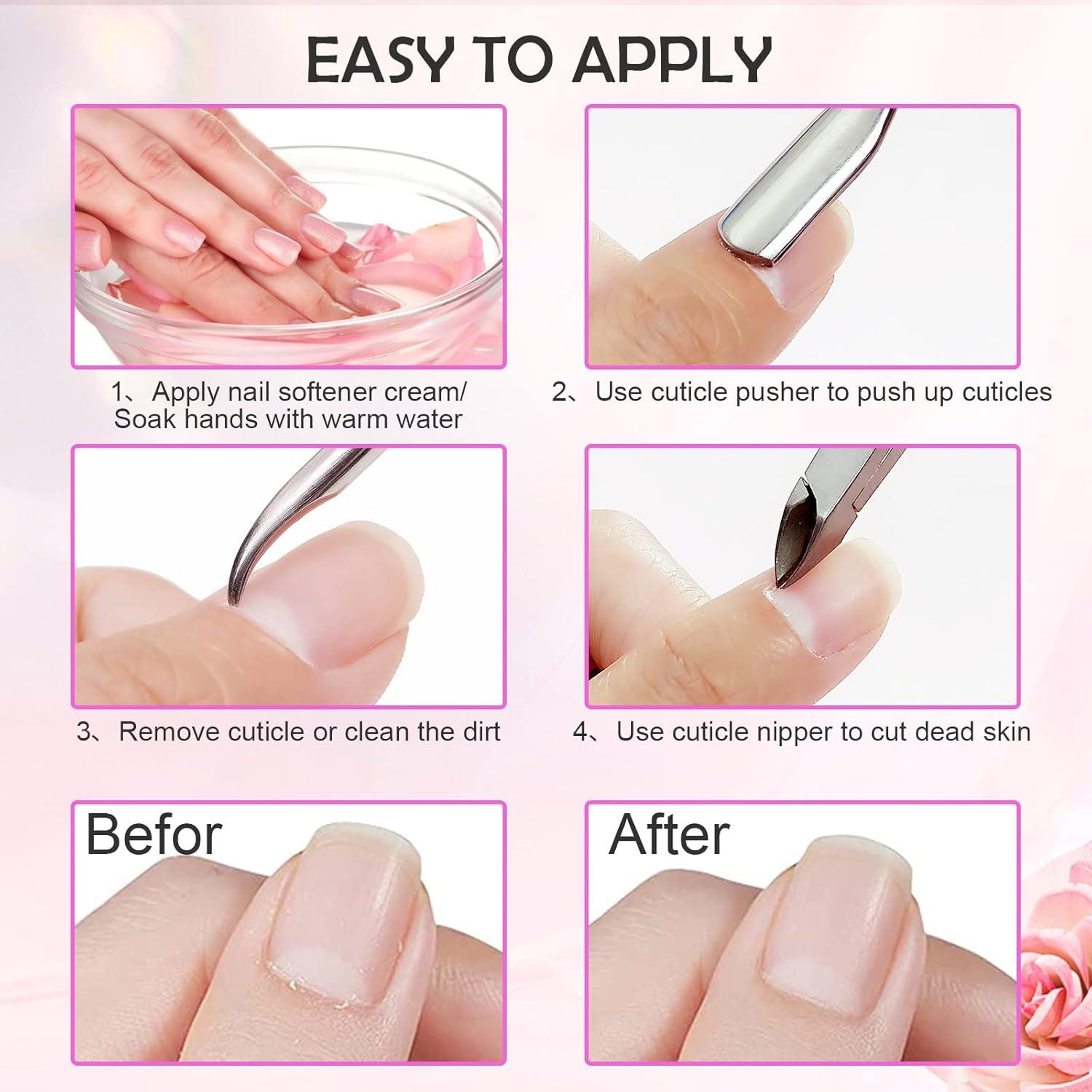 EASY TO APPLY

1、Apply nail softener cream/ Soak hands with warm water

2、Use cuticle pusher to push up cuticles

3、Remove cuticle or clean the dirt

4、Use cuticle nipper to cut dead skin

Befor

After