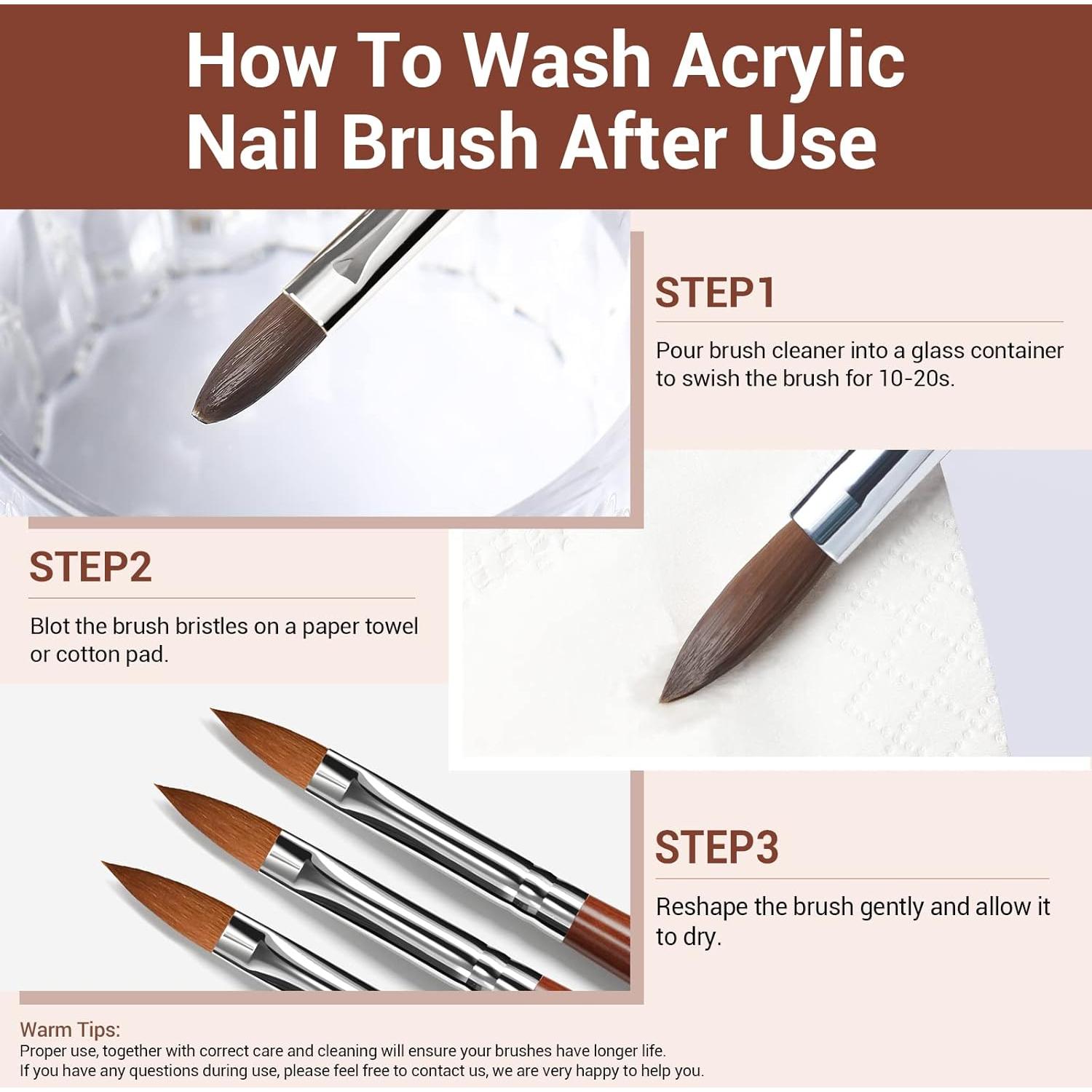 How To Wash Acrylic Nail Brush After Use

STEP1

Pour brush cleaner into a glass container to swish the brush for 10-20s.

STEP2

Blot the brush bristles on a paper towel or cotton pad.

STEP3

Reshape the brush gently and allow it to dry.

Warm Tips:
Proper use, together with correct care and cleaning will ensure your brushes have longer life.
If you have any questions during use, please feel free to contact us, we are very happy to help you.