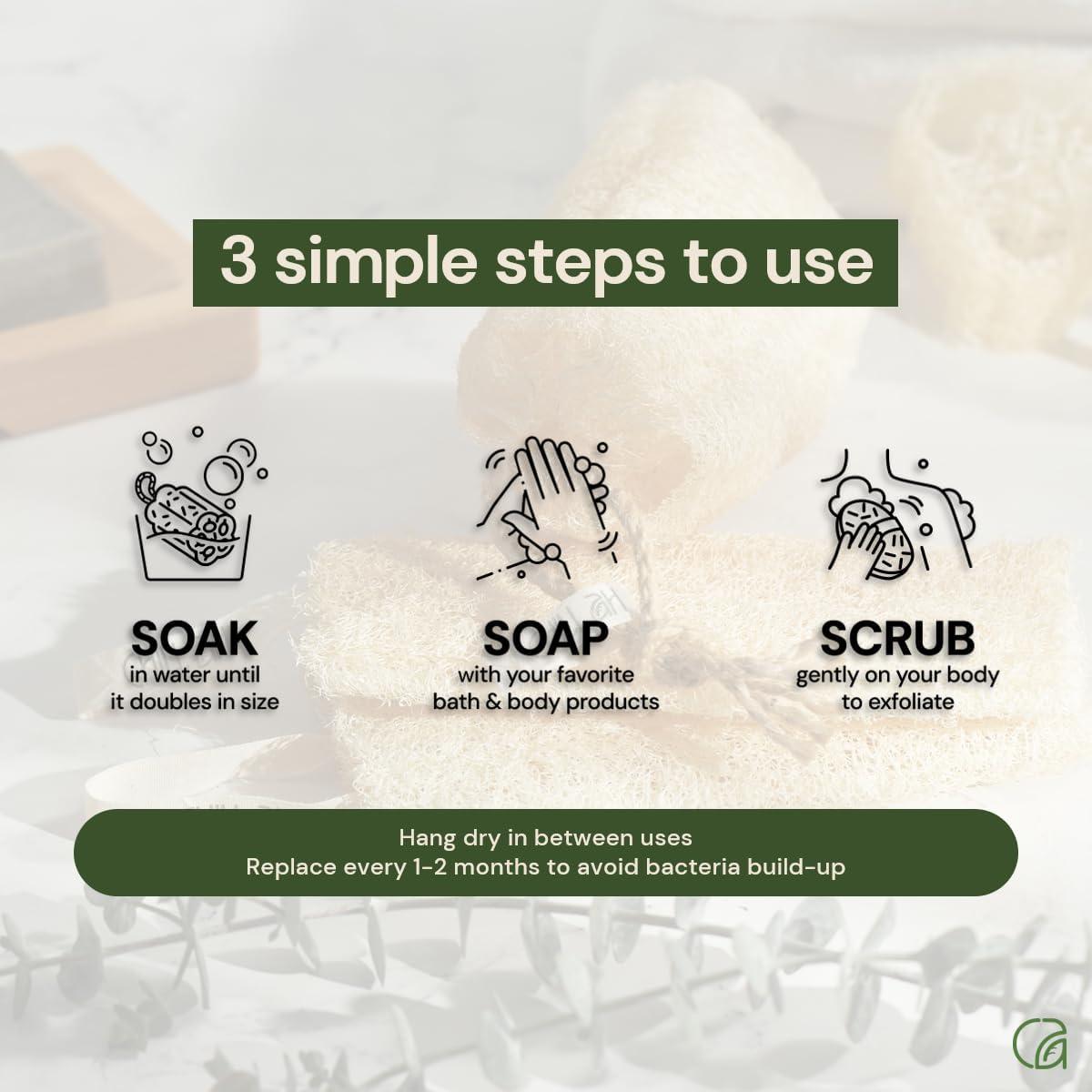 3 simple steps to use

SOAK
in water until it doubles in size

SOAP
with your favorite bath & body products

SCRUB
gently on your body to exfoliate

Hang dry in between uses
Replace every 1-2 months to avoid bacteria build-up