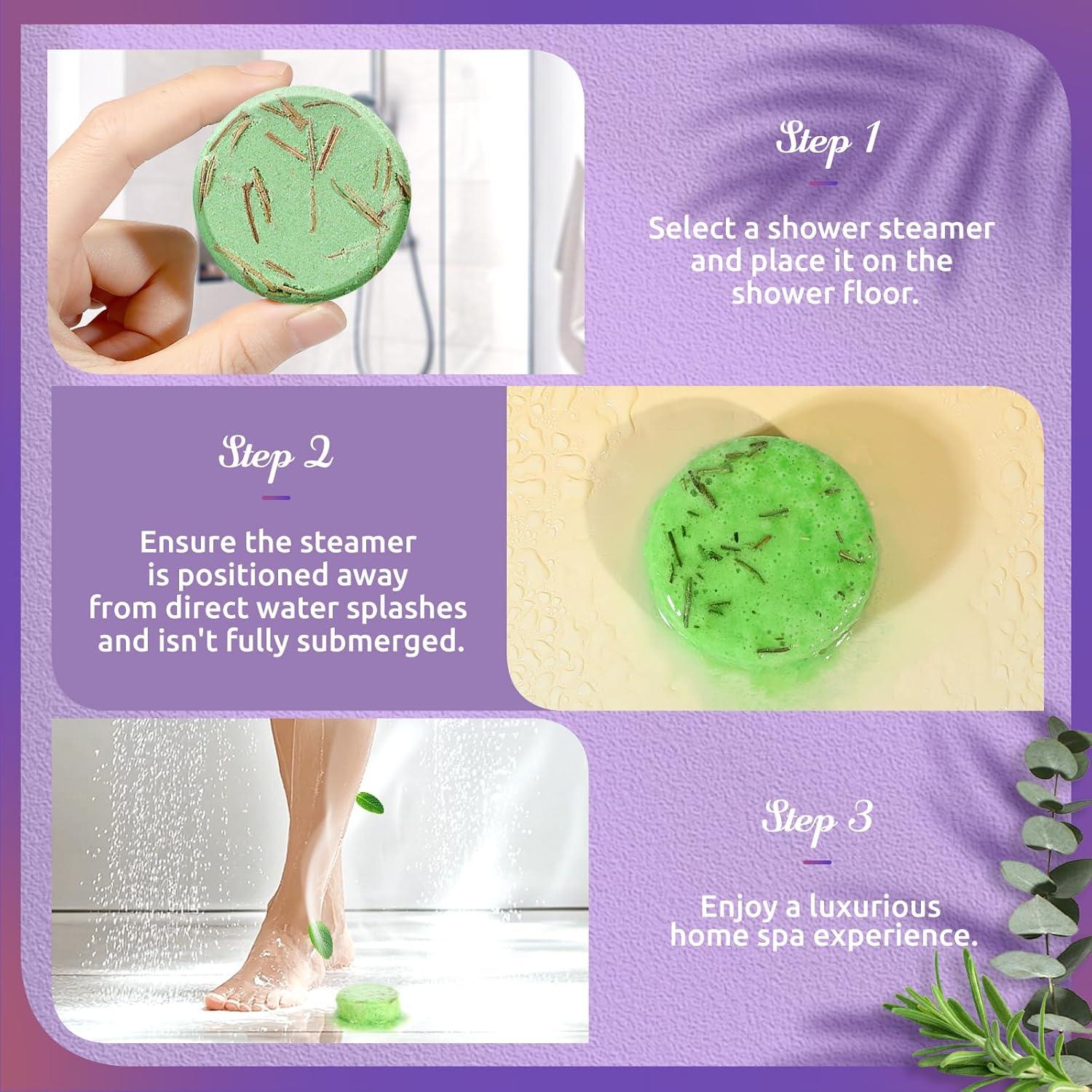 Step 1

Select a shower steamer and place it on the shower floor.

Step 2

Ensure the steamer is positioned away from direct water splashes and isn't fully submerged.

Step 3

Enjoy a luxurious home spa experience.