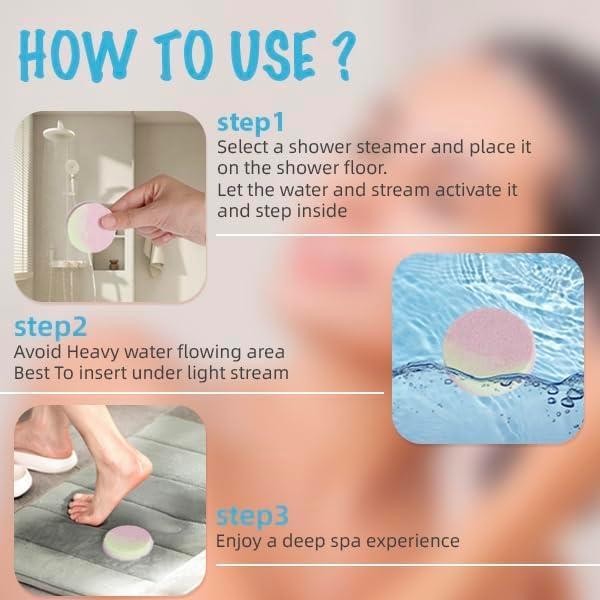 HOW TO USE ?

step1
Select a shower steamer and place it on the shower floor.
Let the water and stream activate it and step inside

step2
Avoid Heavy water flowing area
Best To insert under light stream

step3
Enjoy a deep spa experience