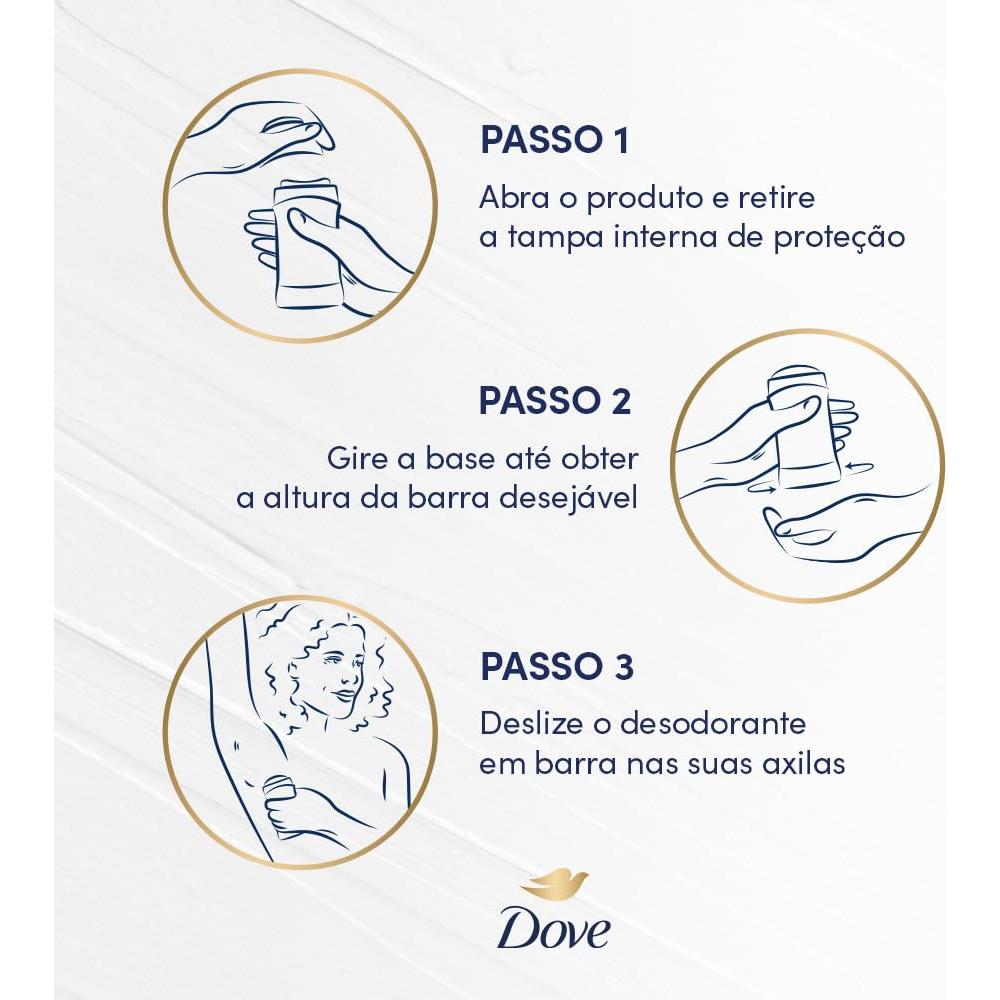 PASSO 1
Abra o produto e retire a tampa interna de proteção

PASSO 2
Gire a base até obter a altura da barra desejável

PASSO 3
Deslize o desodorante em barra nas suas axilas

Dove