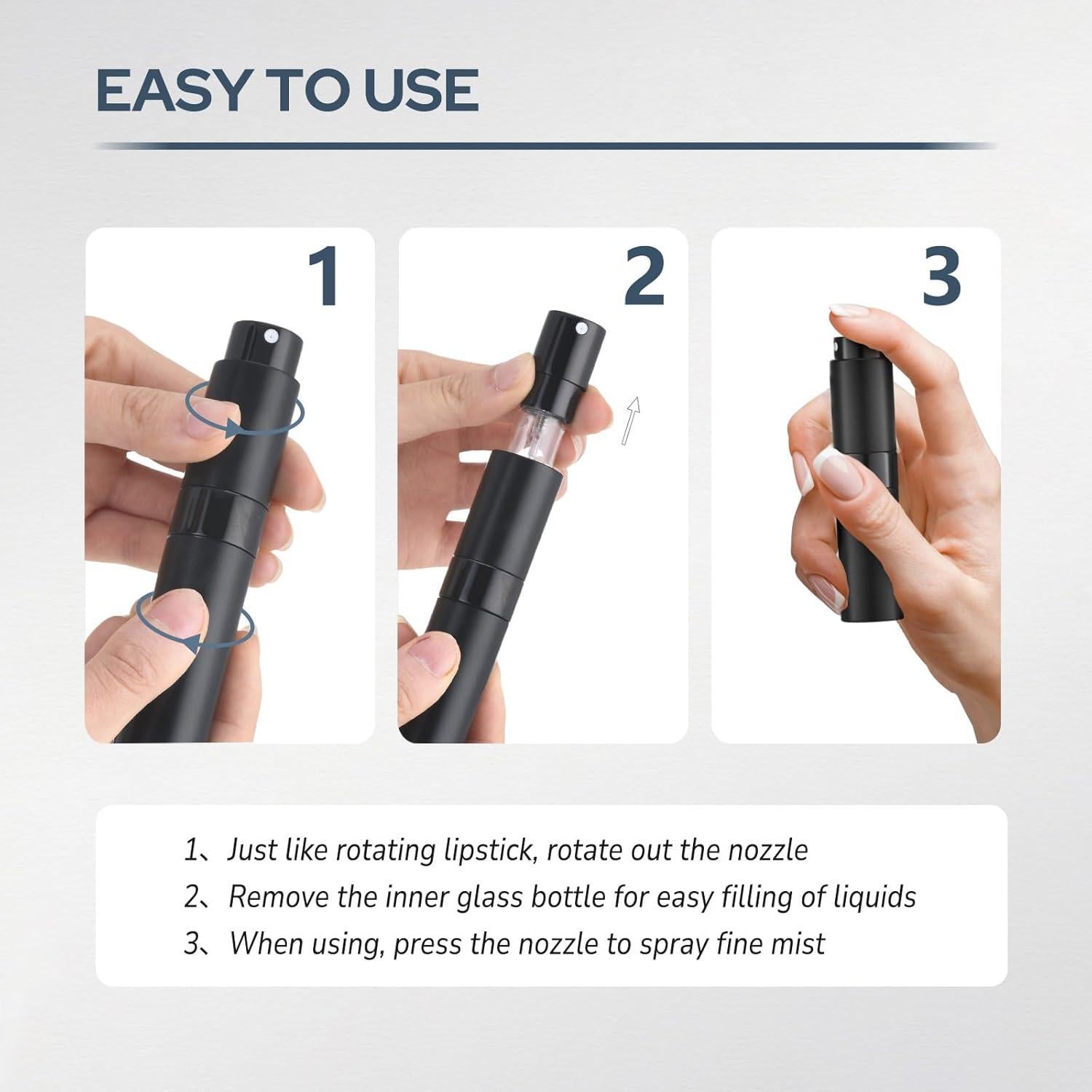 EASY TO USE

1

2

3

1、Just like rotating lipstick, rotate out the nozzle
2、Remove the inner glass bottle for easy filling of liquids
3、When using, press the nozzle to spray fine mist