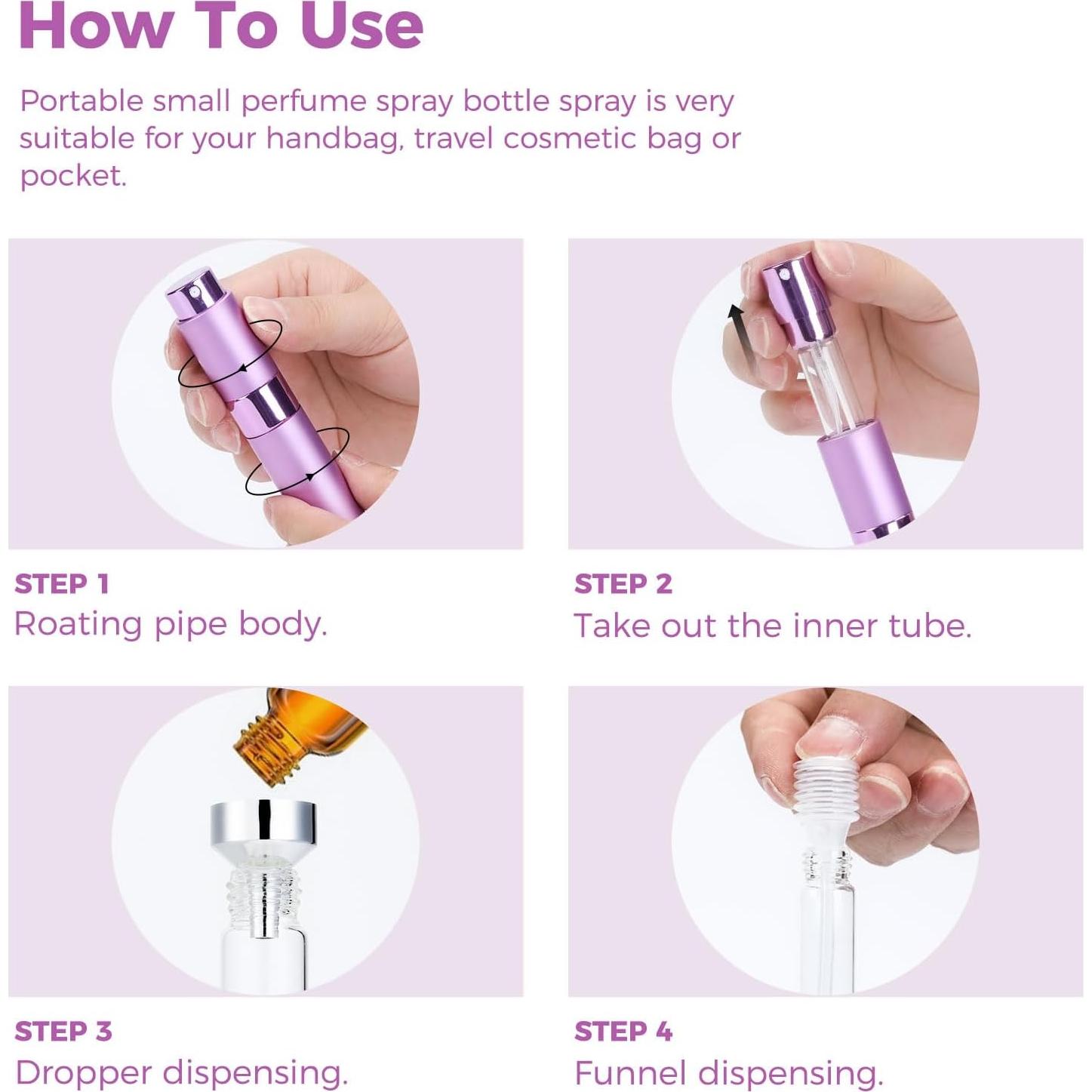 How To Use

Portable small perfume spray bottle spray is very suitable for your handbag, travel cosmetic bag or pocket.

STEP 1
Roating pipe body.

STEP 2
Take out the inner tube.

STEP 3
Dropper dispensing.

STEP 4
Funnel dispensing.