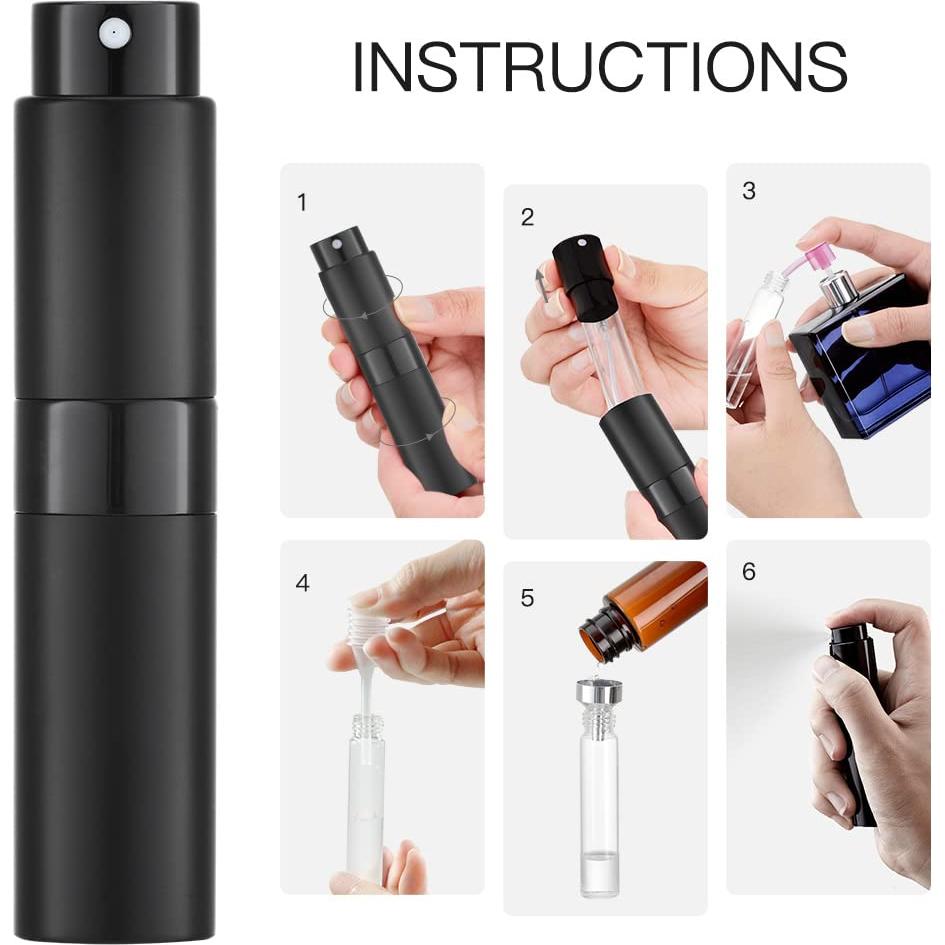 INSTRUCTIONS

1

2

3

4

5

6