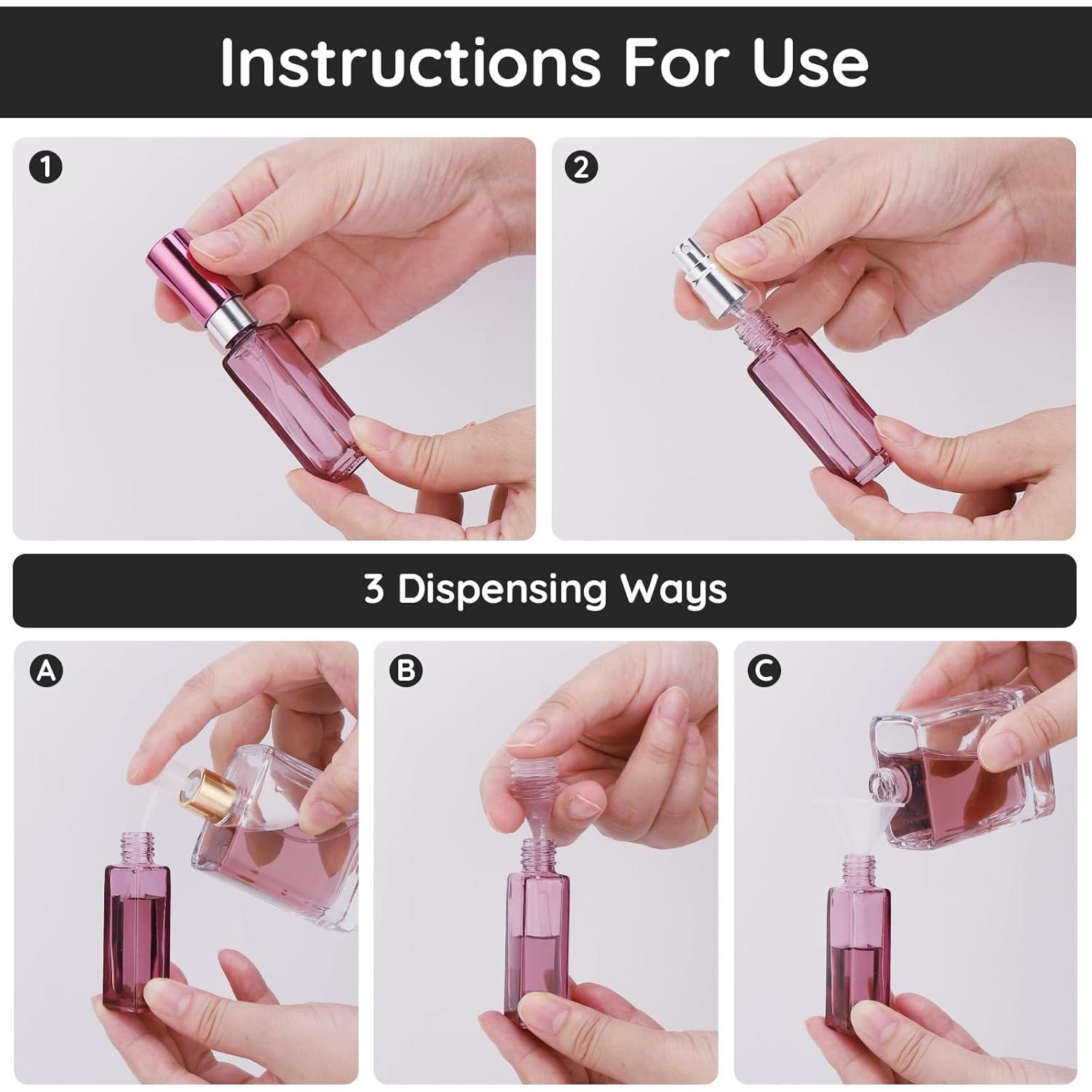 Instructions For Use

1

2

3 Dispensing Ways

A

B

C