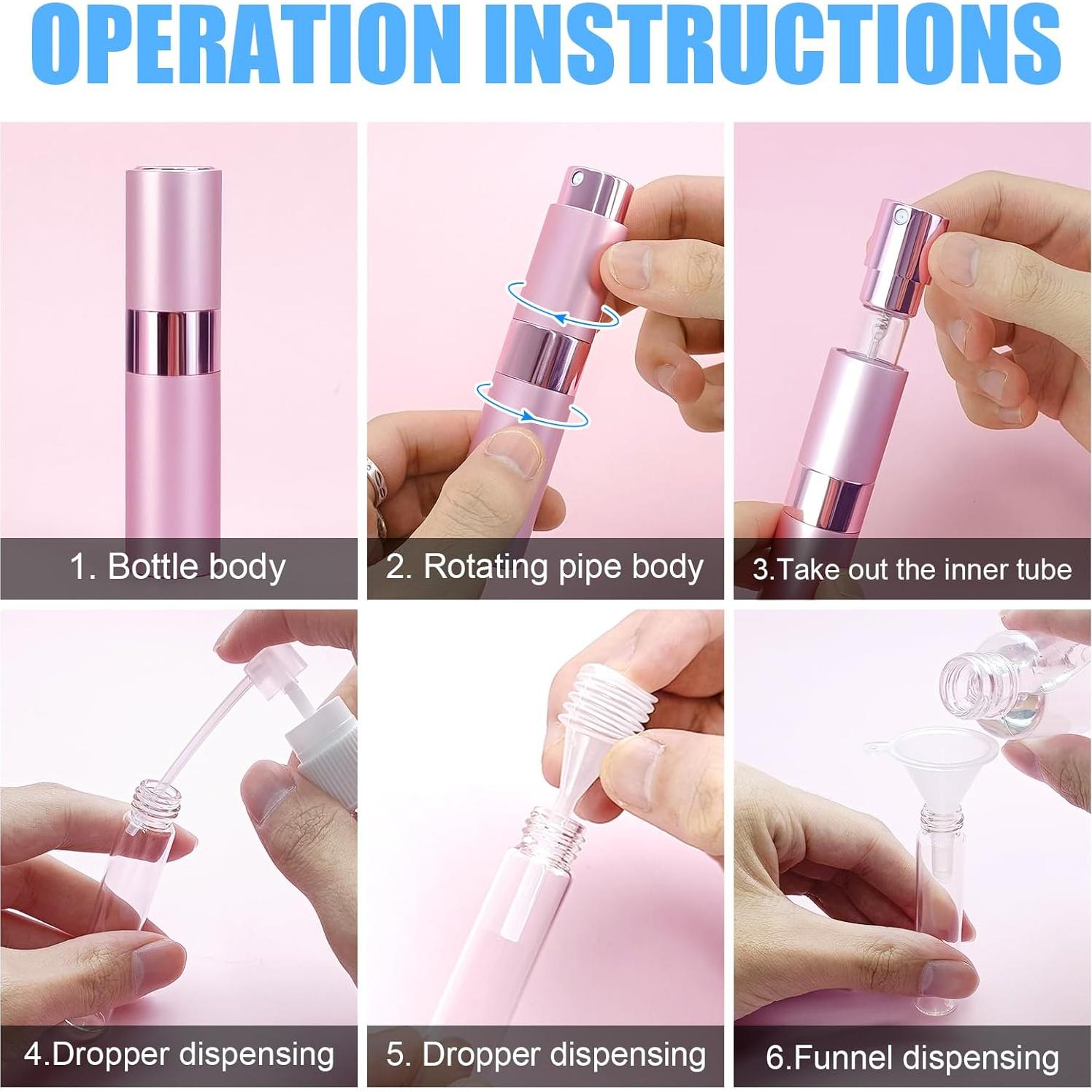 OPERATION INSTRUCTIONS

1. Bottle body

2. Rotating pipe body

3.Take out the inner tube

4.Dropper dispensing

5. Dropper dispensing

6.Funnel dispensing