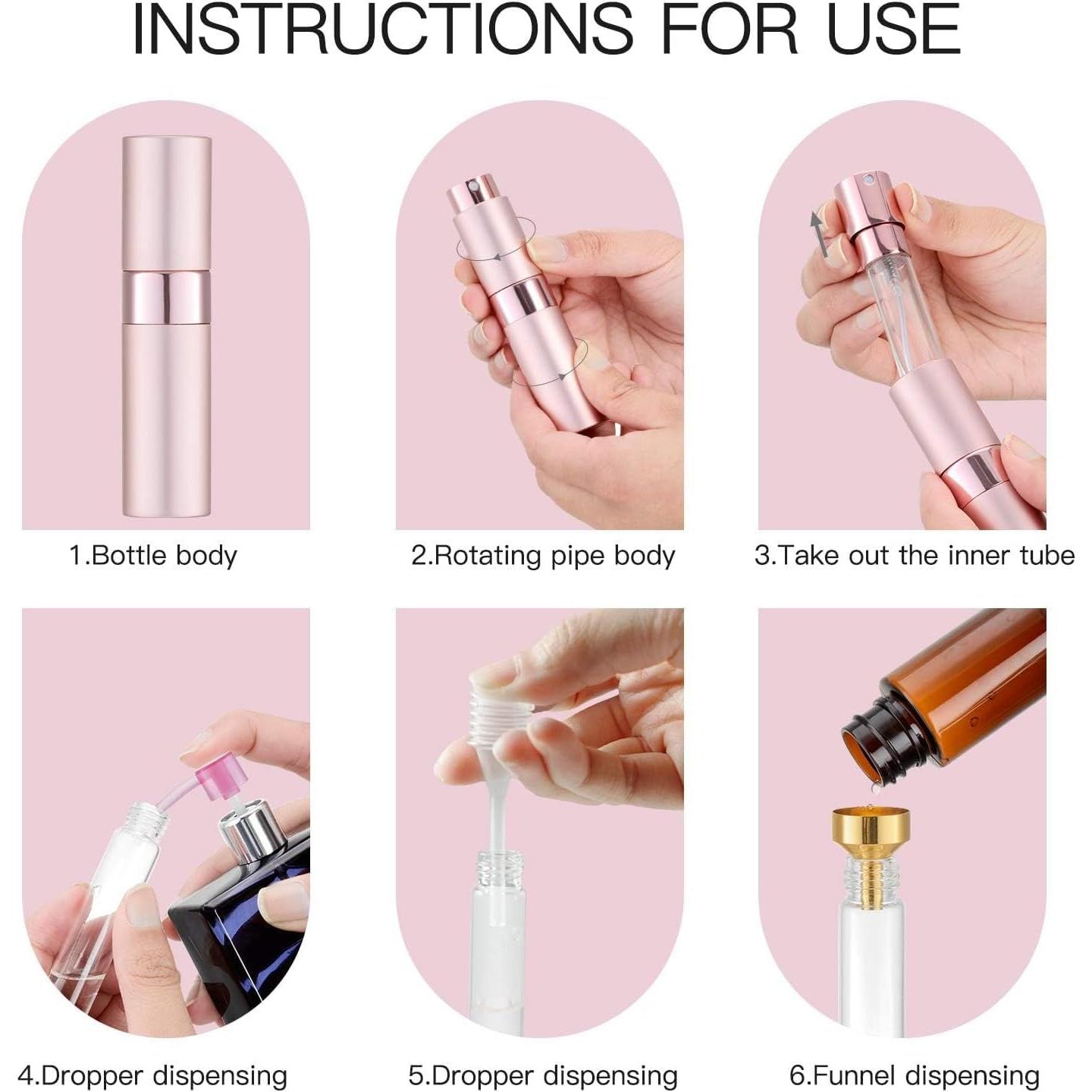 INSTRUCTIONS FOR USE

1.Bottle body

2.Rotating pipe body

3.Take out the inner tube

4.Dropper dispensing

5.Dropper dispensing

6.Funnel dispensing