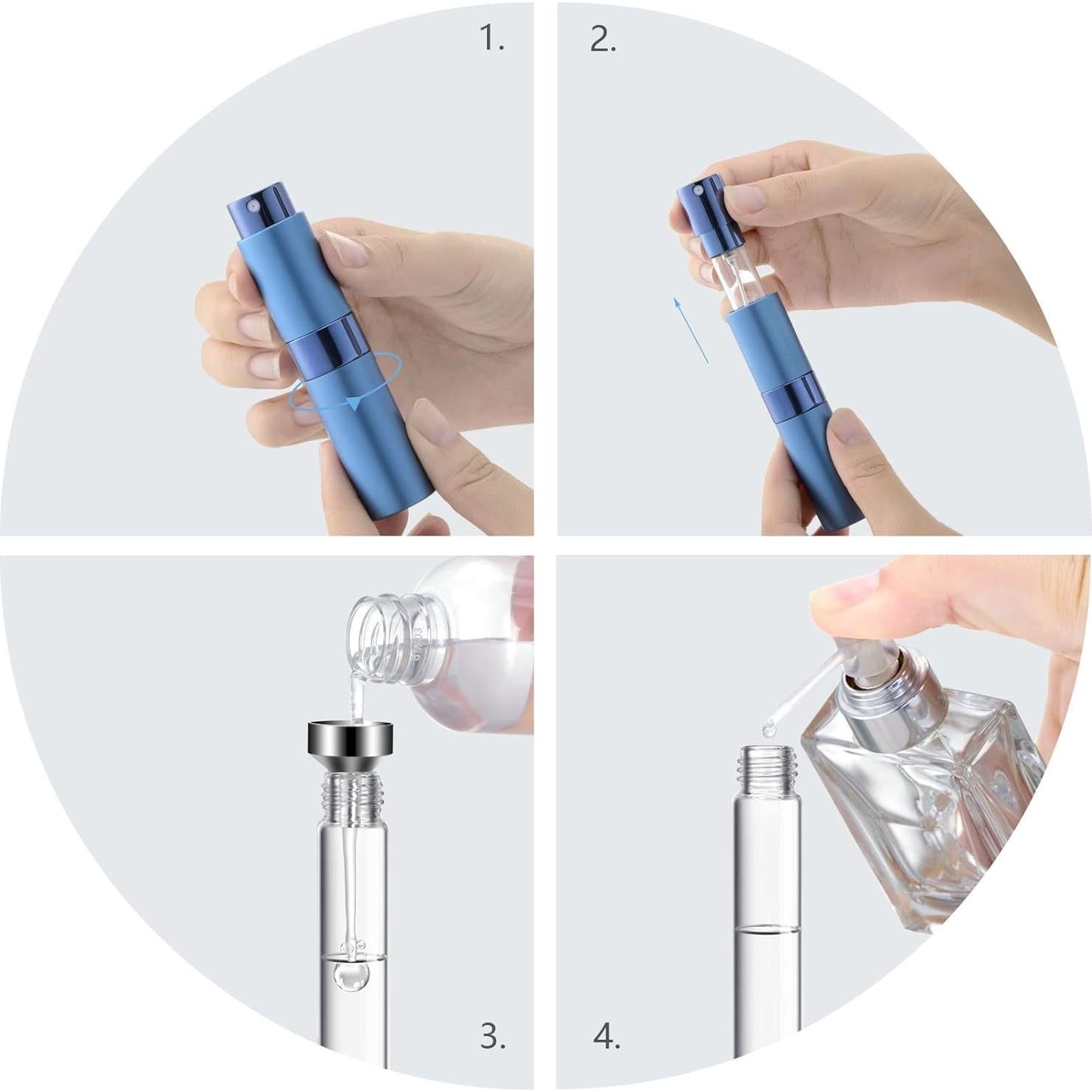 1.

2.

3.

4.