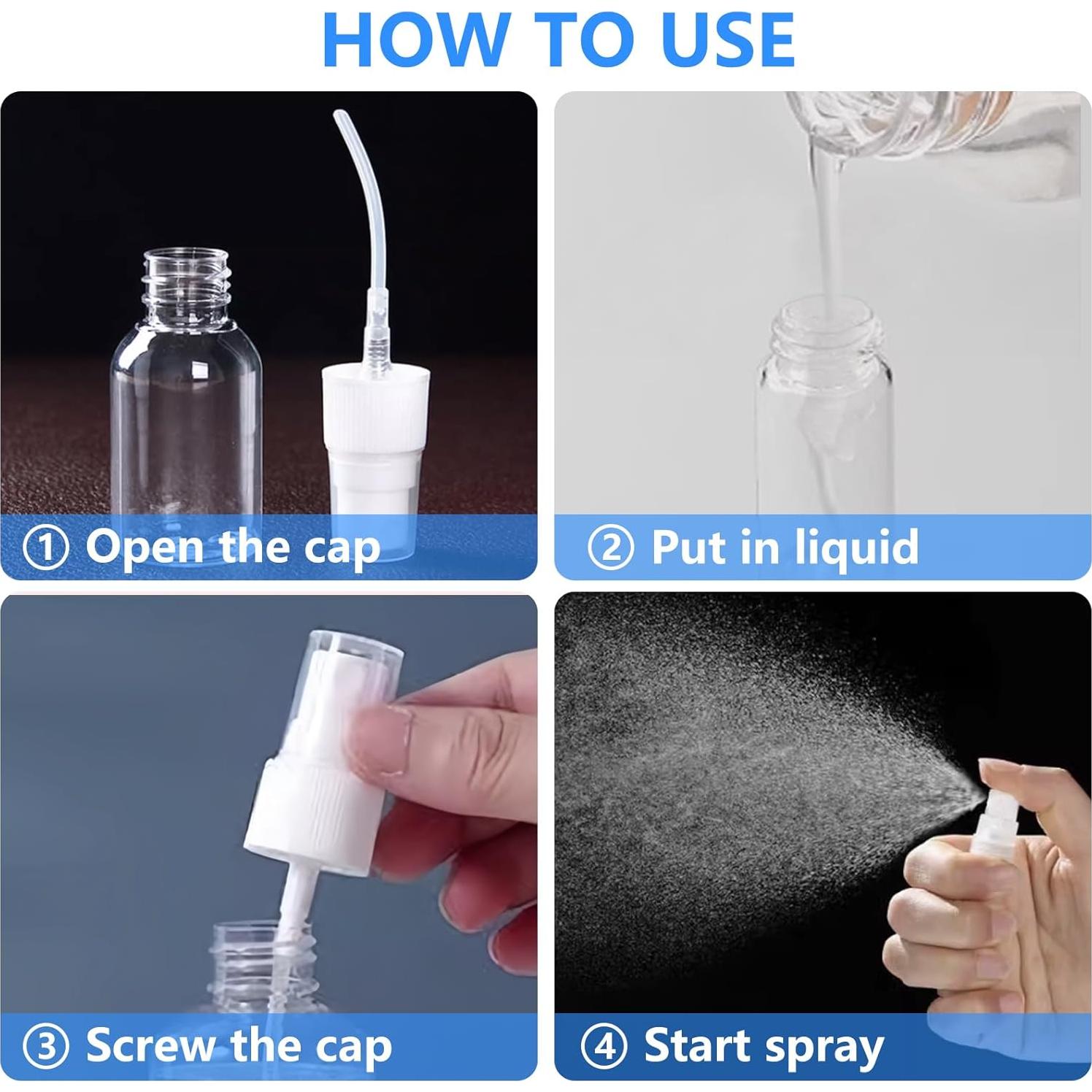 HOW TO USE

① Open the cap

② Put in liquid

③ Screw the cap

④ Start spray