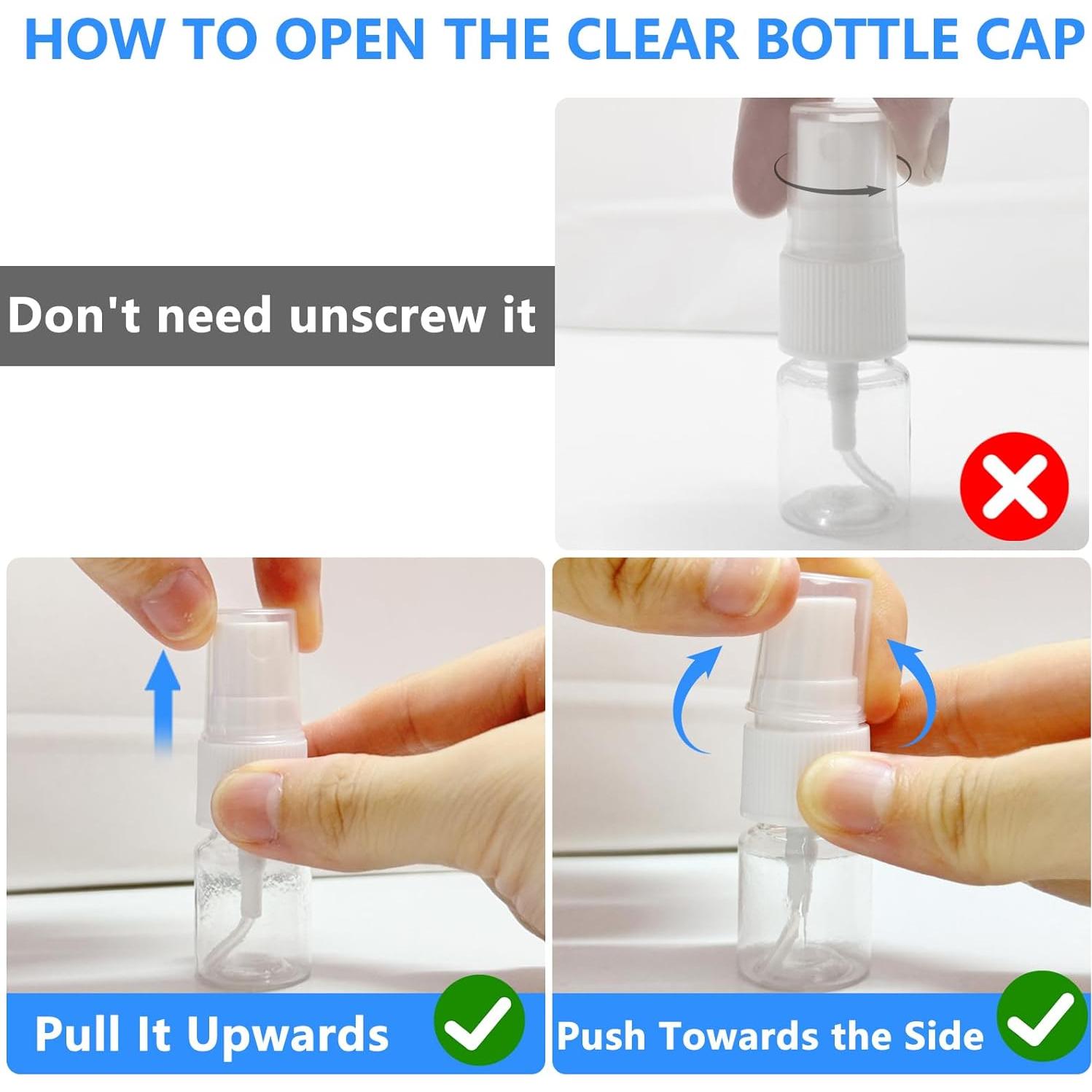 HOW TO OPEN THE CLEAR BOTTLE CAP

Don't need unscrew it

Pull It Upwards

Push Towards the Side