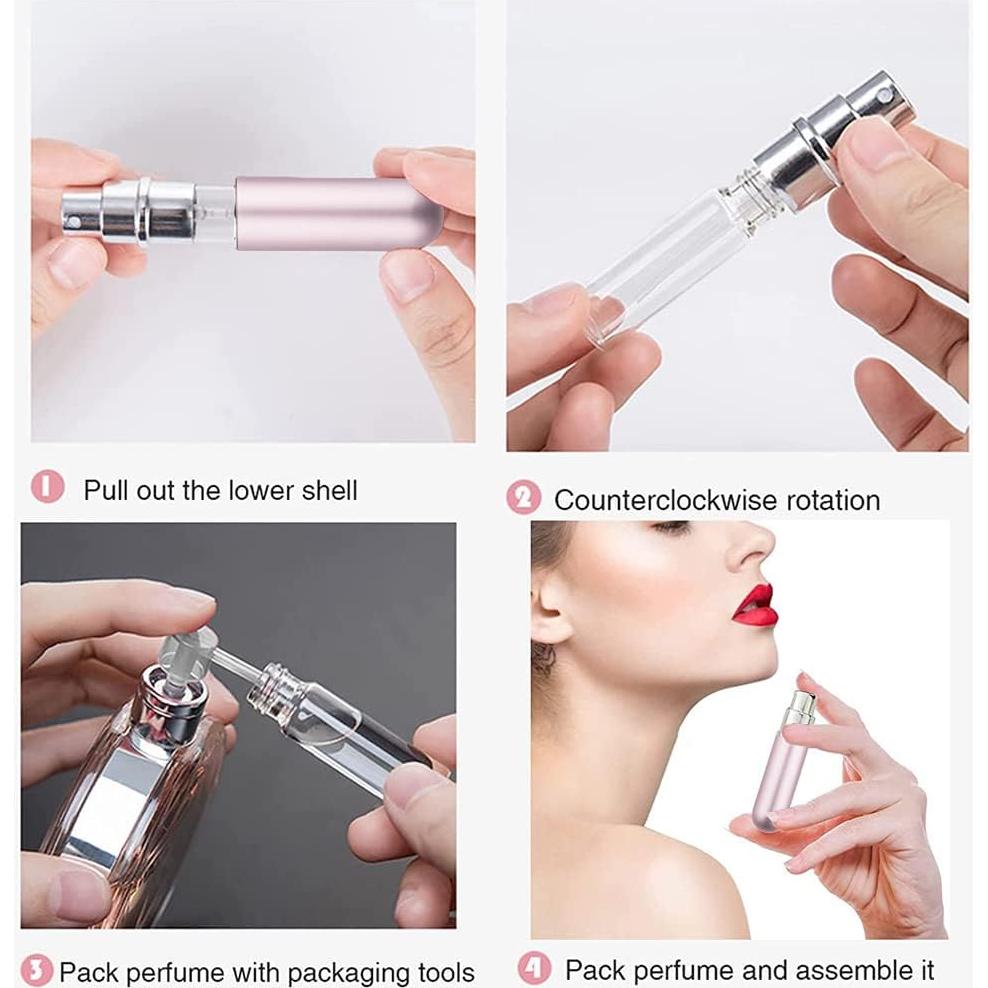 1 Pull out the lower shell

2 Counterclockwise rotation

3 Pack perfume with packaging tools

4 Pack perfume and assemble it