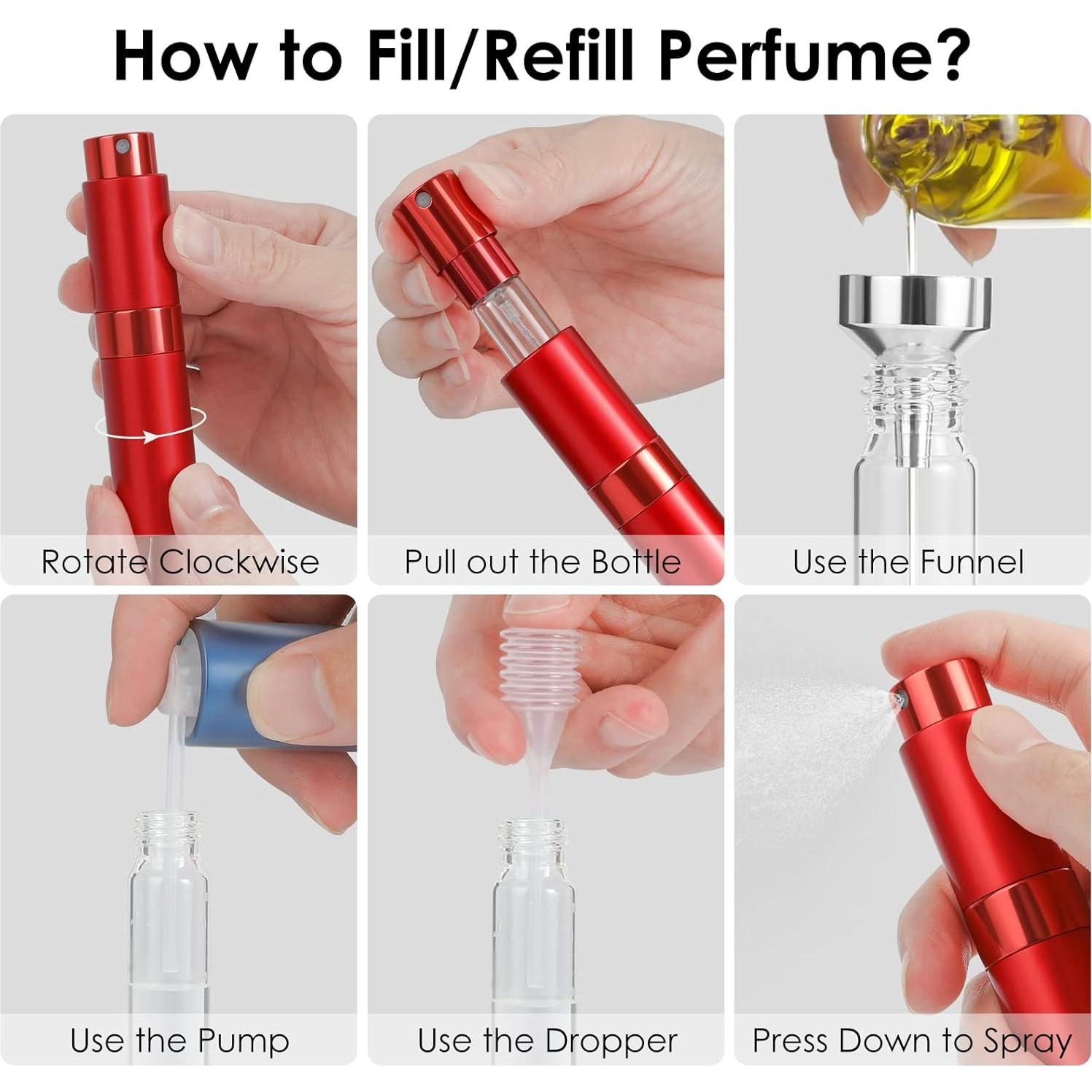 How to Fill/Refill Perfume?

Rotate Clockwise

Pull out the Bottle

Use the Funnel

Use the Pump

Use the Dropper

Press Down to Spray