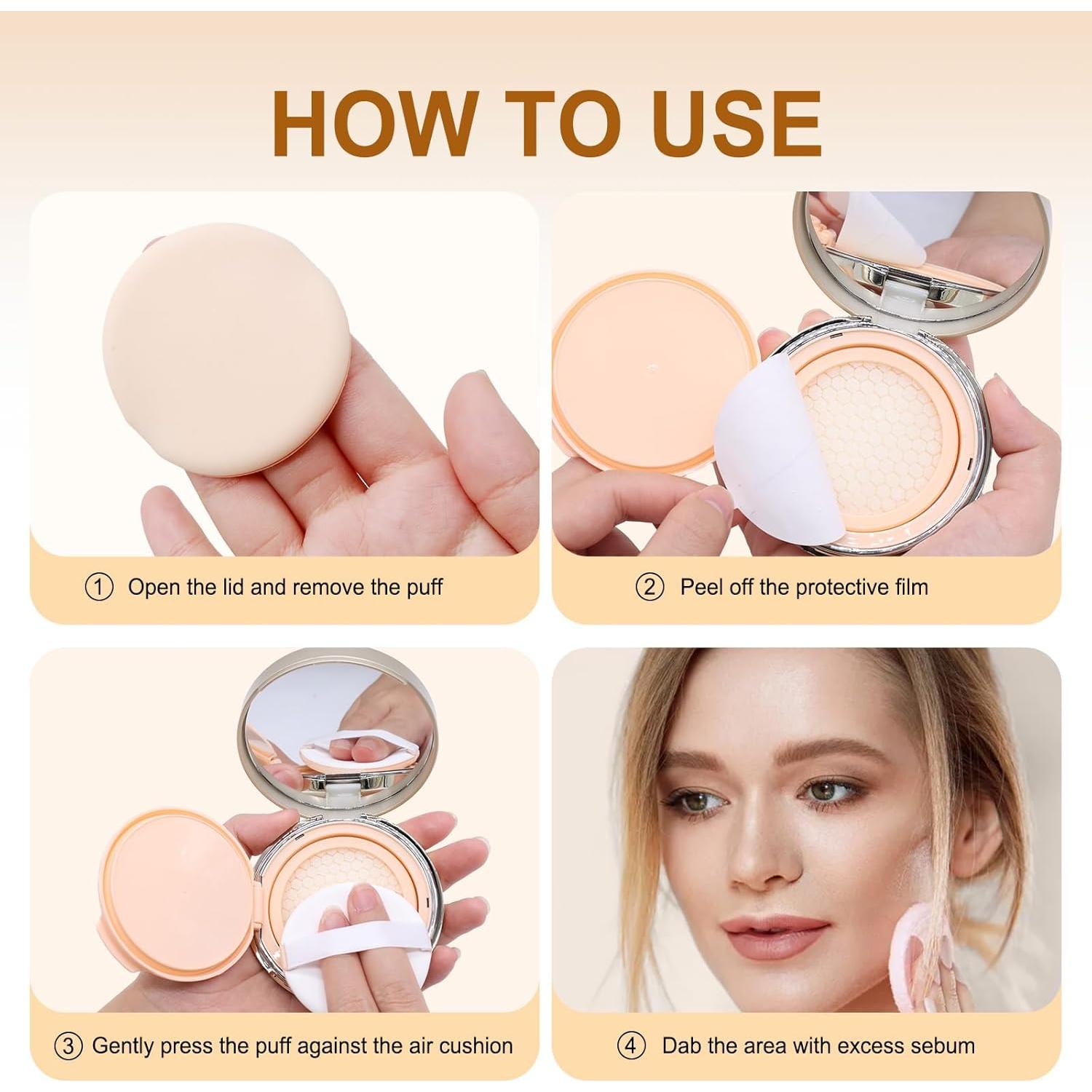 HOW TO USE

① Open the lid and remove the puff

② Peel off the protective film

③ Gently press the puff against the air cushion

④ Dab the area with excess sebum