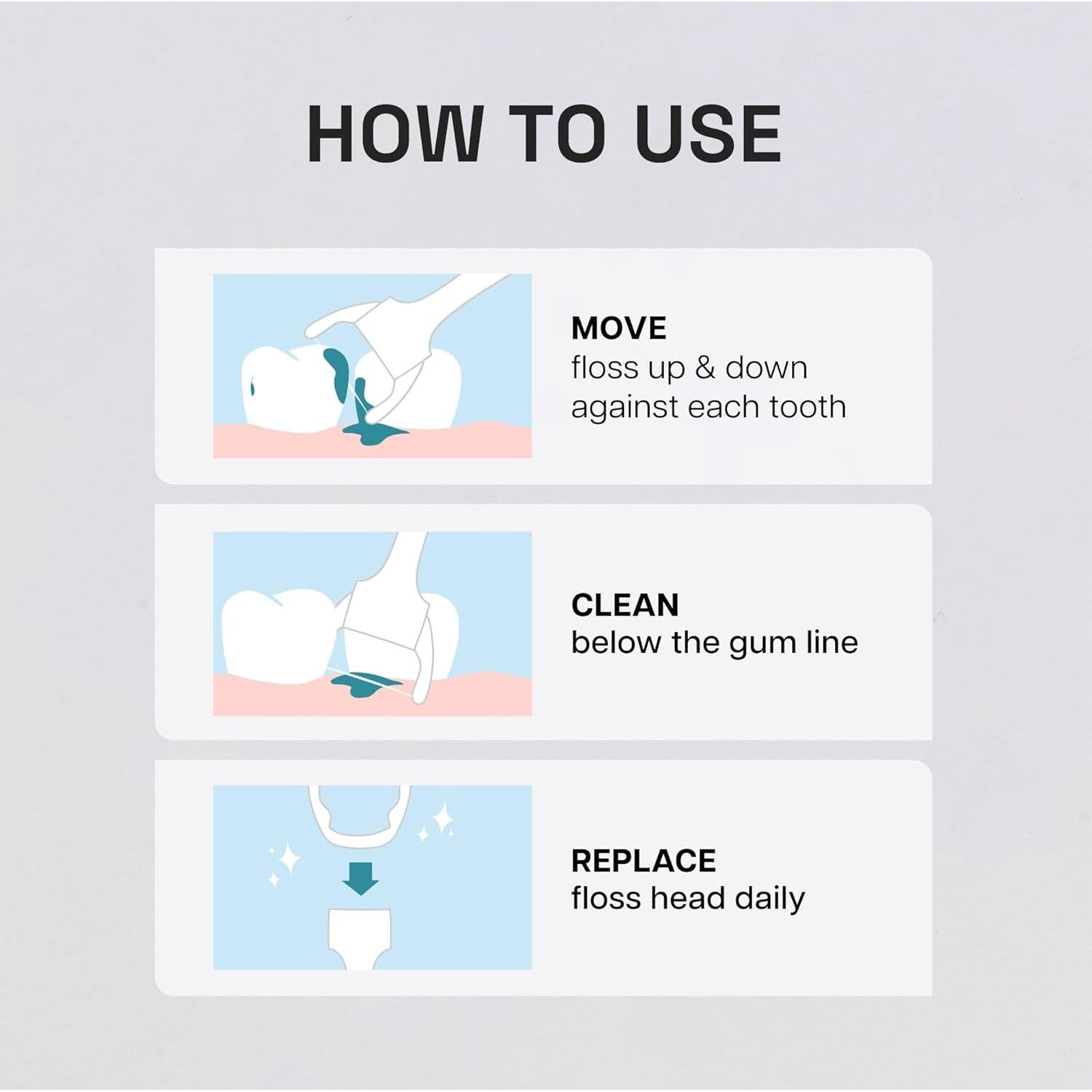 HOW TO USE

MOVE
floss up & down against each tooth

CLEAN
below the gum line

REPLACE
floss head daily