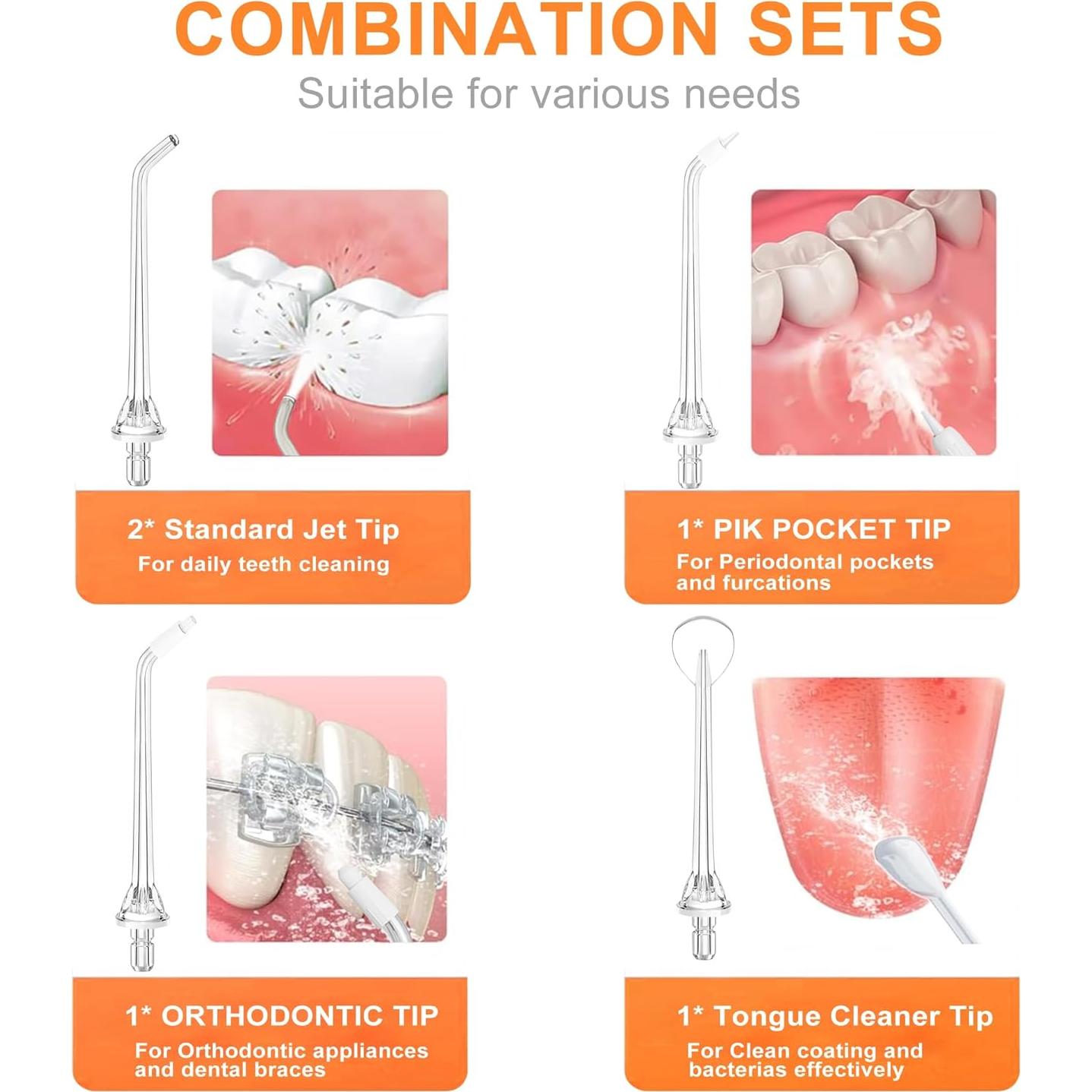 COMBINATION SETS

Suitable for various needs

2* Standard Jet Tip

For daily teeth cleaning

1* PIK POCKET TIP

For Periodontal pockets and furcations

1* ORTHODONTIC TIP

For Orthodontic appliances and dental braces

1* Tongue Cleaner Tip

For Clean coating and bacterias effectively