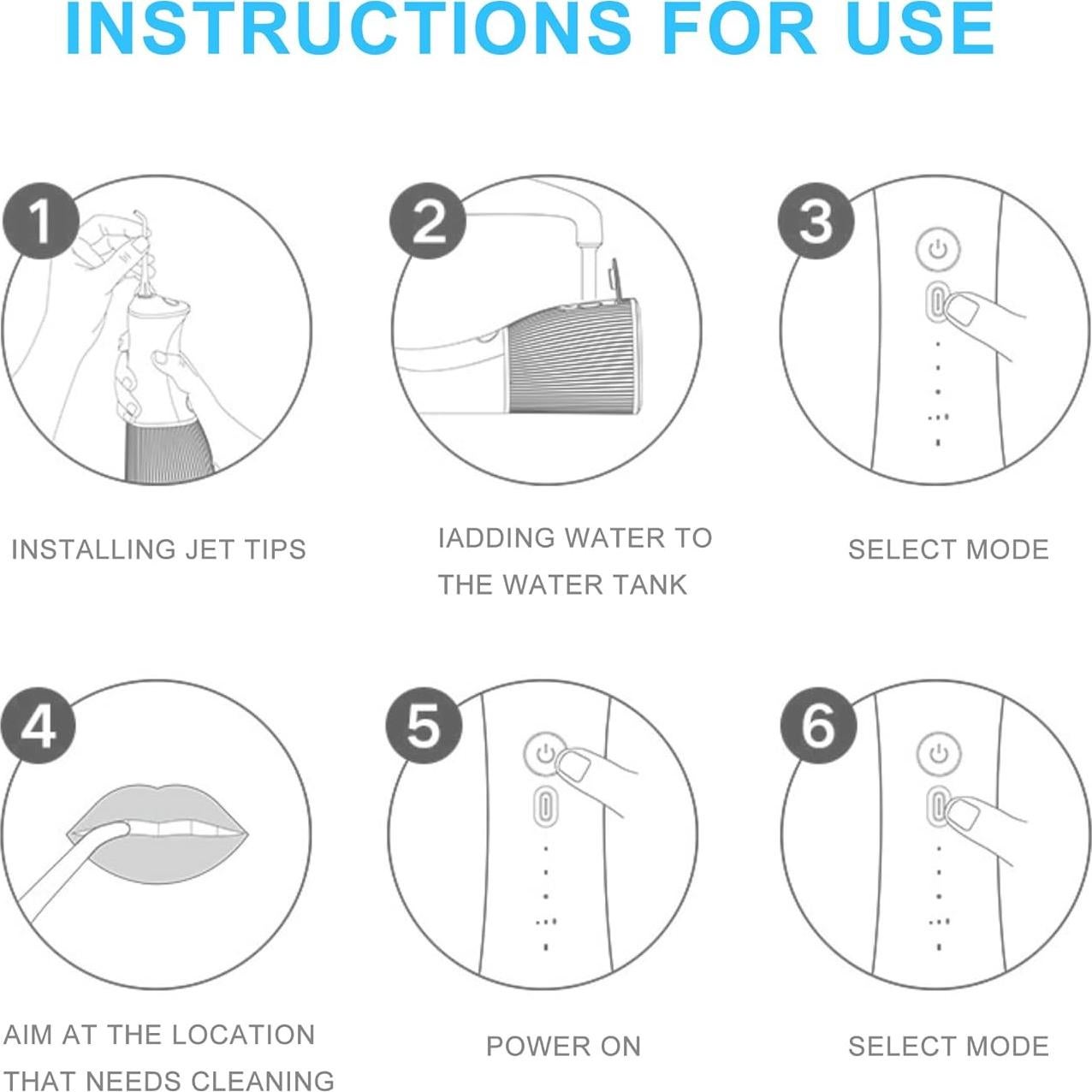 INSTRUCTIONS FOR USE

1

INSTALLING JET TIPS

2

IADDING WATER TO THE WATER TANK

3

SELECT MODE

4

AIM AT THE LOCATION THAT NEEDS CLEANING

5

POWER ON

6

SELECT MODE