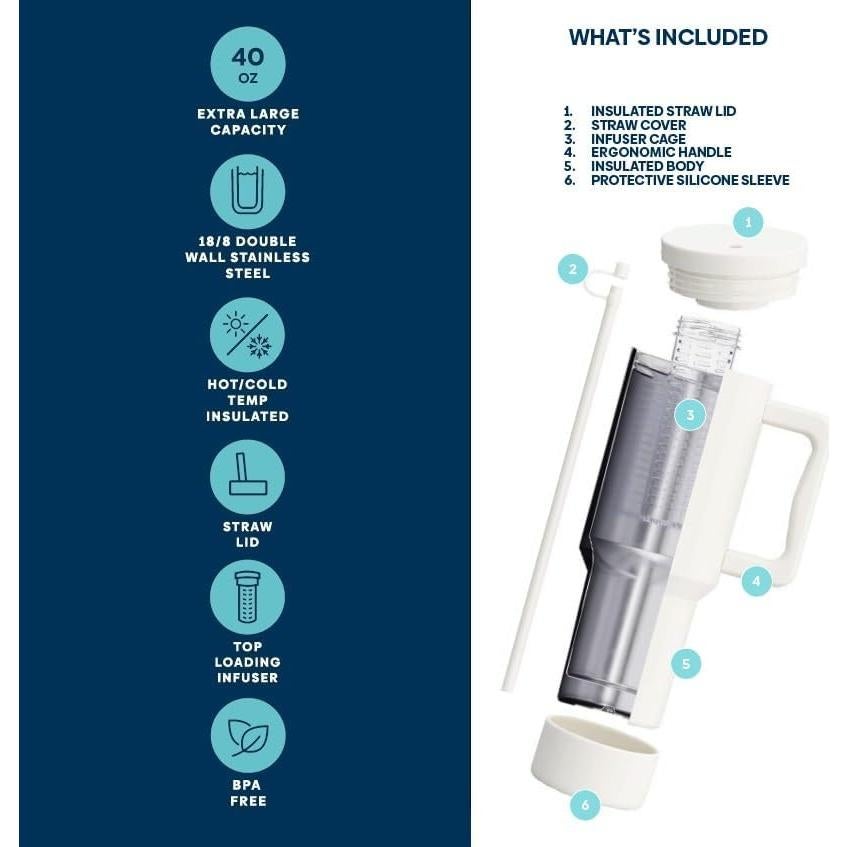 40 OZ

EXTRA LARGE CAPACITY

18/8 DOUBLE WALL STAINLESS STEEL

HOT/COLD TEMP INSULATED

STRAW LID

TOP LOADING INFUSER

BPA FREE

WHAT'S INCLUDED

1. INSULATED STRAW LID
2. STRAW COVER
3. INFUSER CAGE
4. ERGONOMIC HANDLE
5. INSULATED BODY
6. PROTECTIVE SILICONE SLEEVE

1

2

3

4

5

6