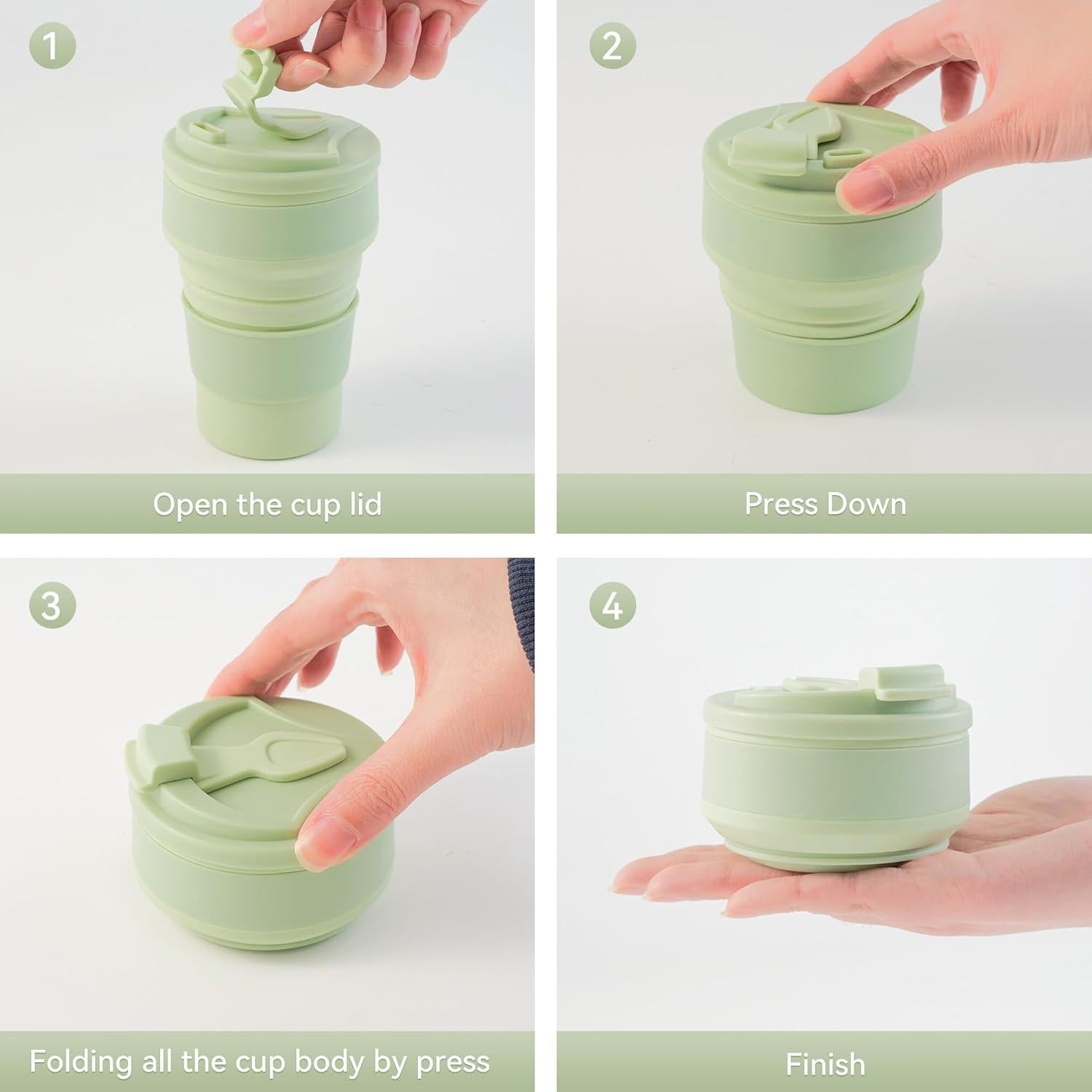 1

Open the cup lid

2

Press Down

3

Folding all the cup body by press

4

Finish