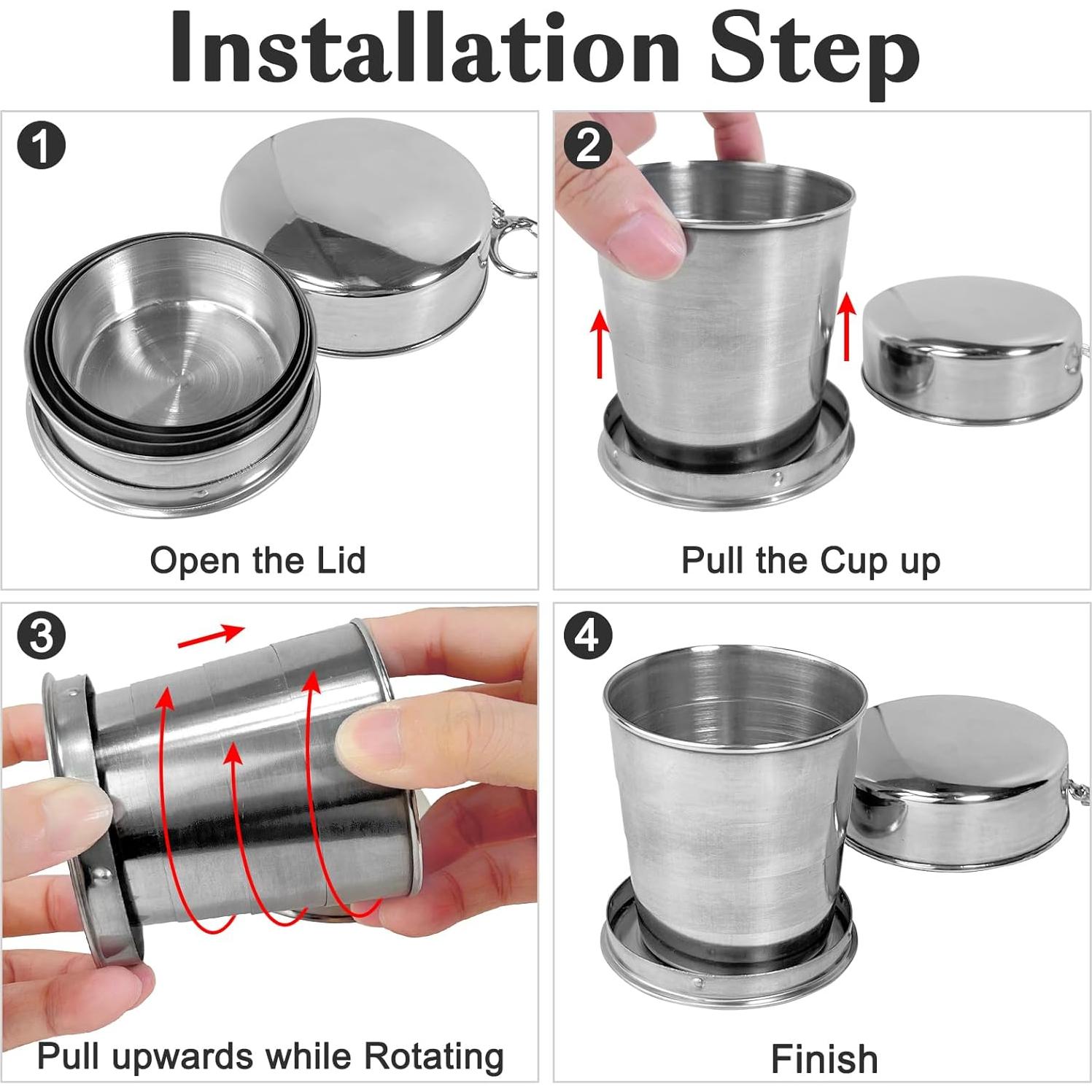 Installation Step

1

Open the Lid

2

Pull the Cup up

3

Pull upwards while Rotating

4

Finish