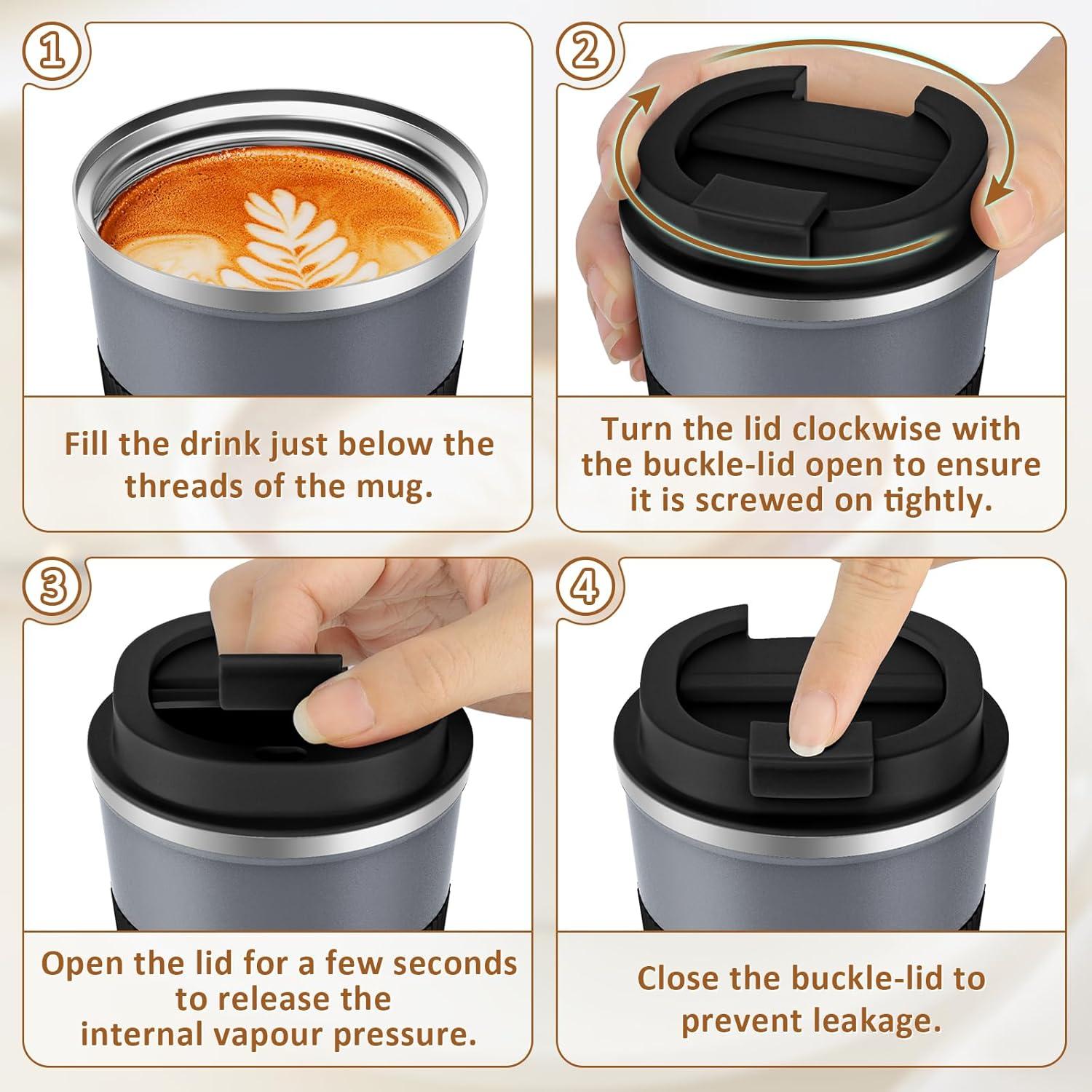 ①

Fill the drink just below the threads of the mug.

②

Turn the lid clockwise with the buckle-lid open to ensure it is screwed on tightly.

③

Open the lid for a few seconds to release the internal vapour pressure.

④

Close the buckle-lid to prevent leakage.