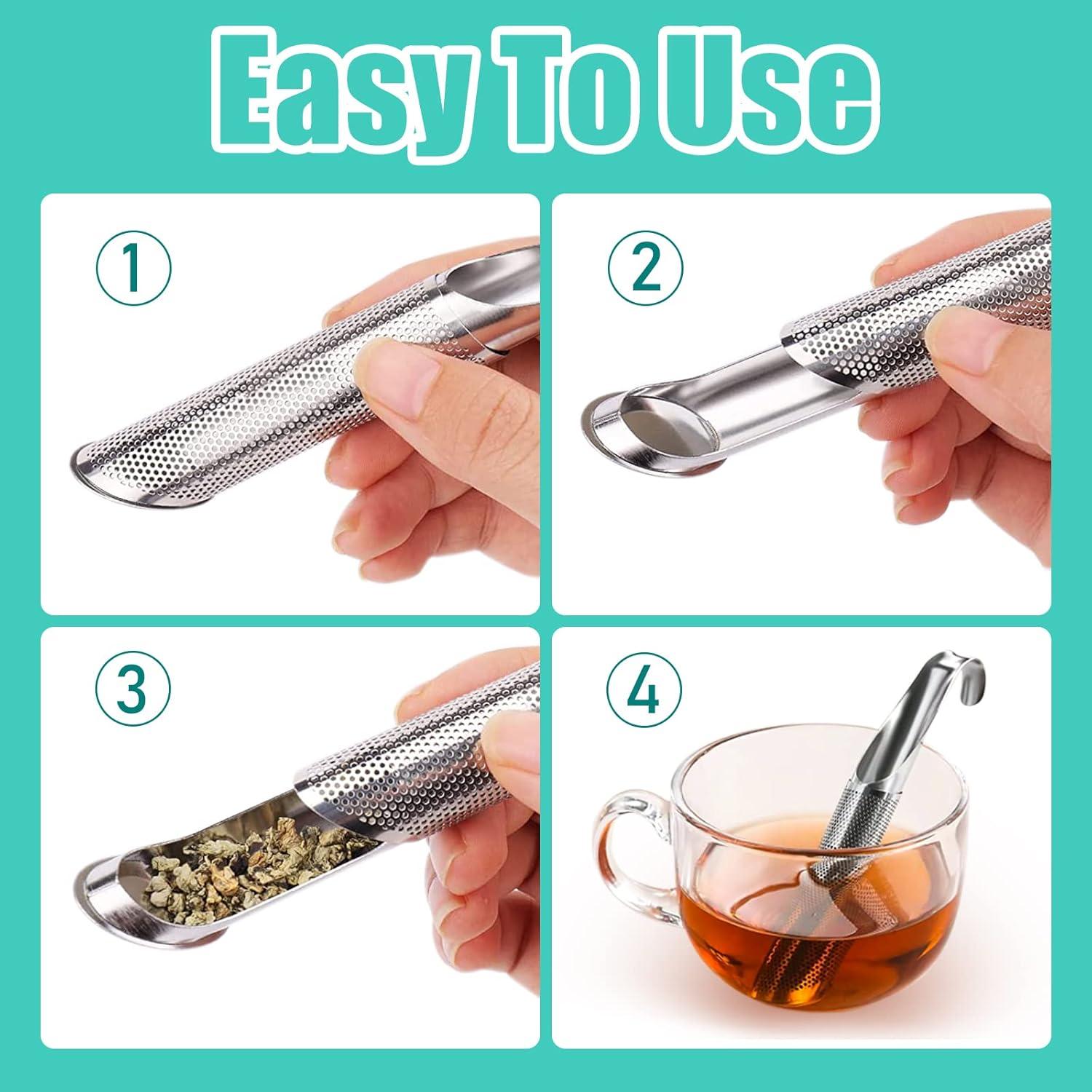 Easy To Use

①

②

③

④