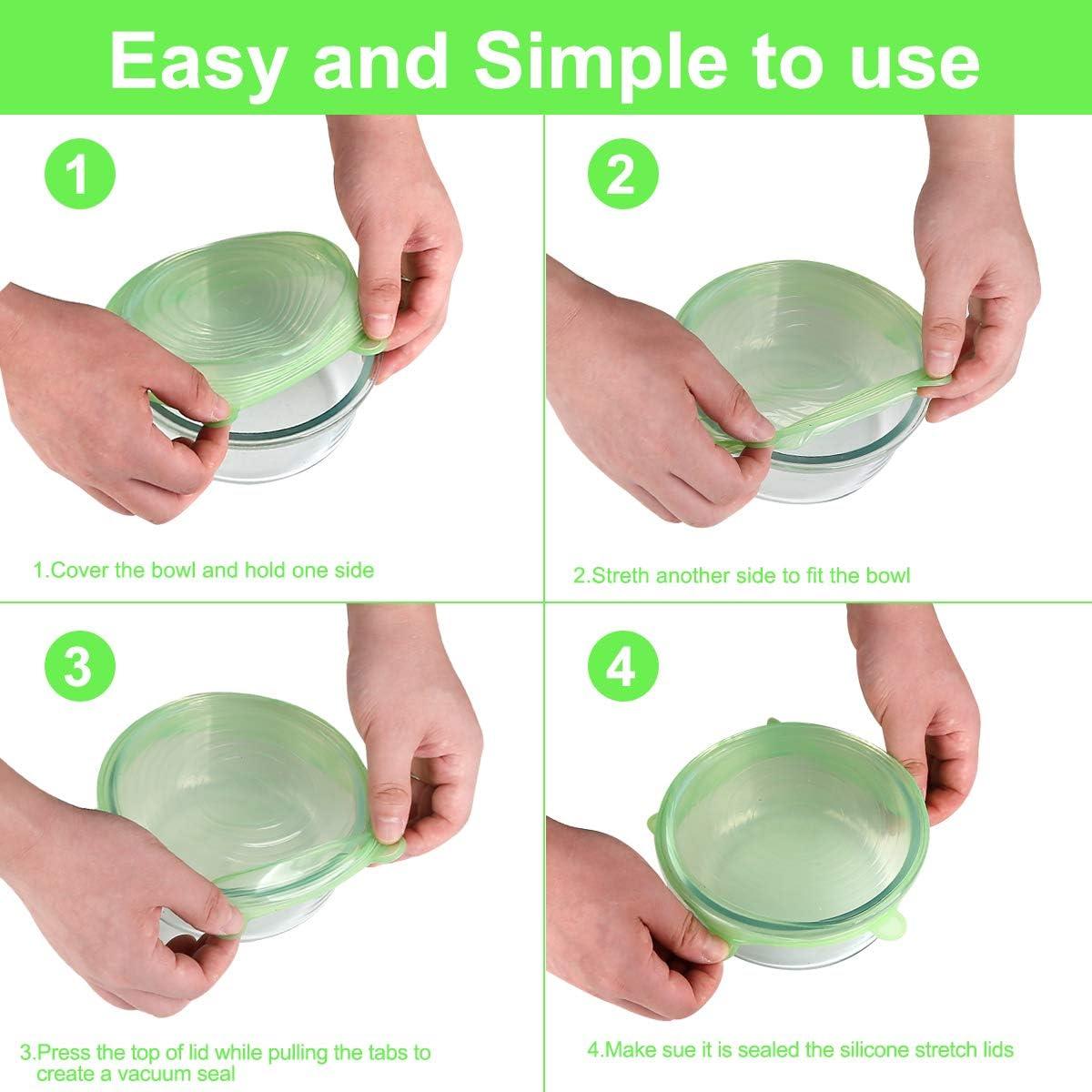 Easy and Simple to use

1

1.Cover the bowl and hold one side

2

2.Streth another side to fit the bowl

3

3.Press the top of lid while pulling the tabs to create a vacuum seal

4

4.Make sue it is sealed the silicone stretch lids