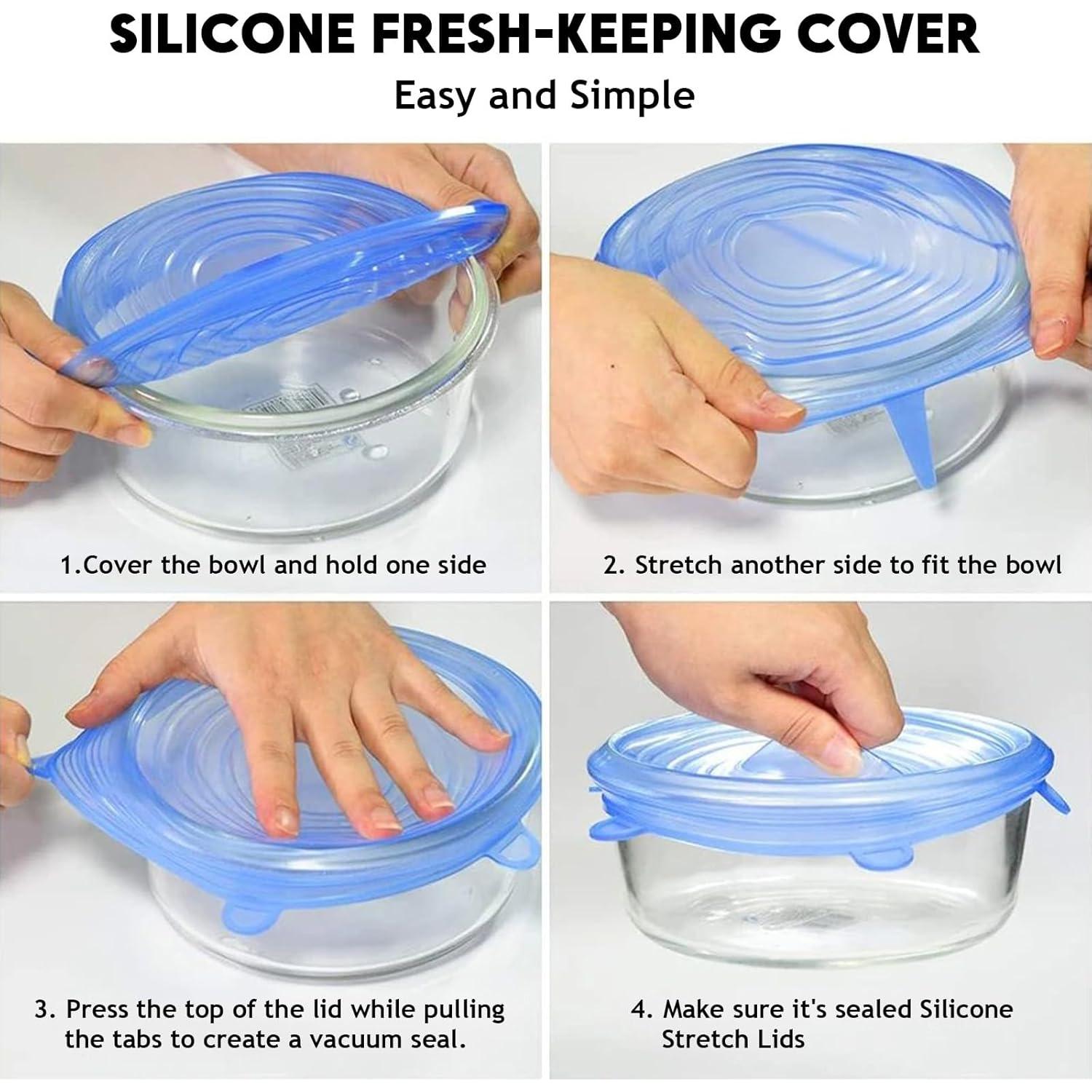 SILICONE FRESH-KEEPING COVER

Easy and Simple

1.Cover the bowl and hold one side

2. Stretch another side to fit the bowl

3. Press the top of the lid while pulling the tabs to create a vacuum seal.

4. Make sure it's sealed Silicone Stretch Lids