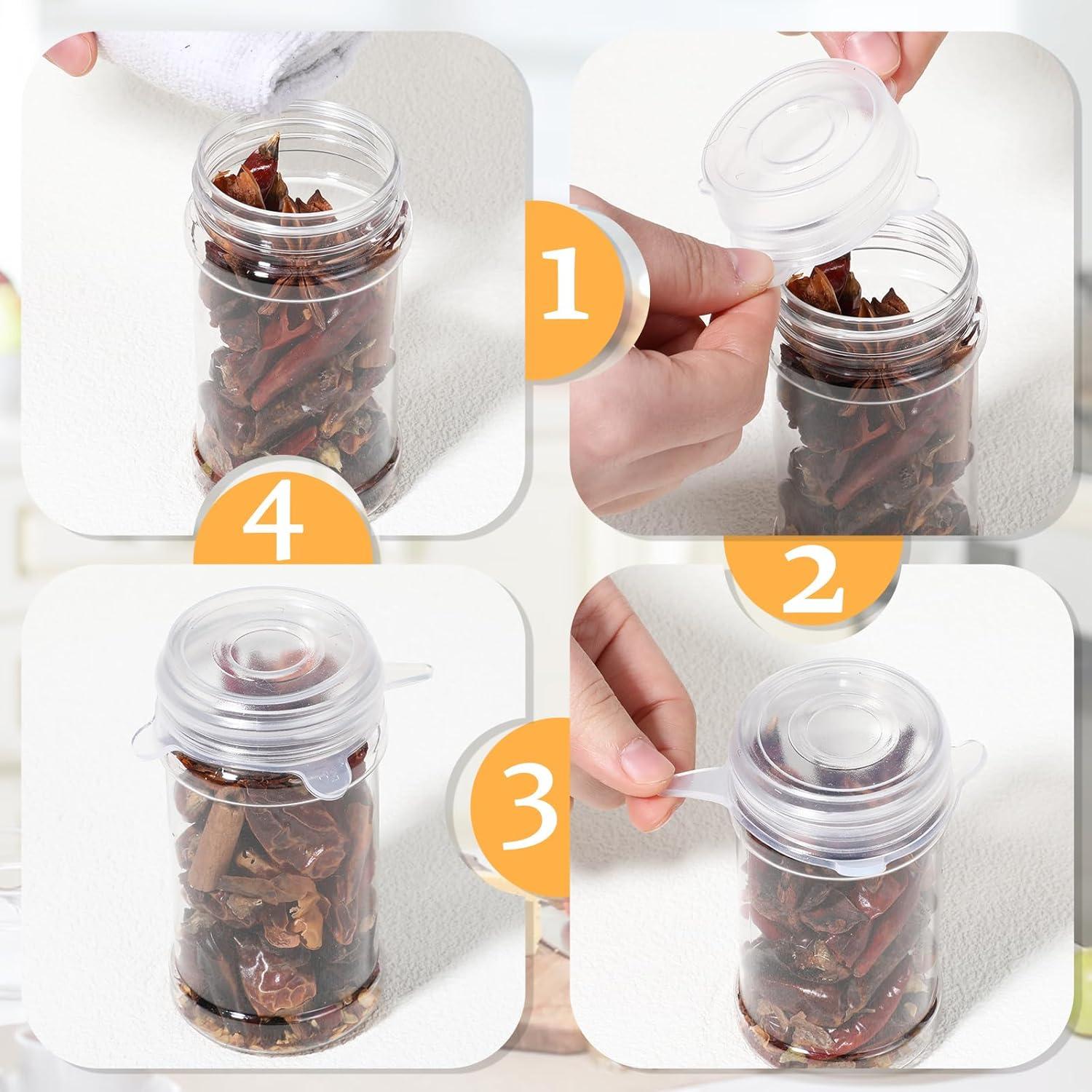 1

4

2

3