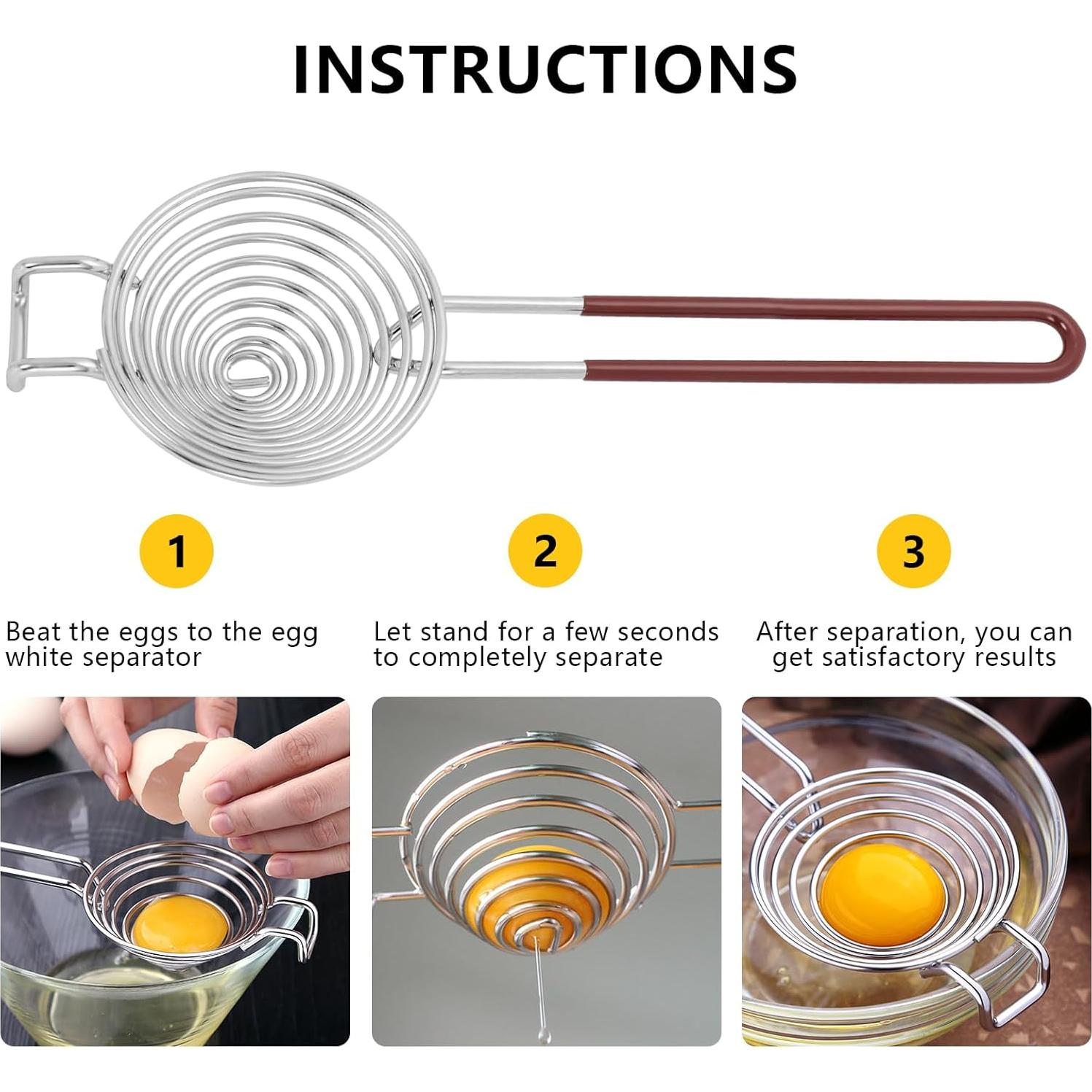 INSTRUCTIONS

1

Beat the eggs to the egg white separator

2

Let stand for a few seconds to completely separate

3

After separation, you can get satisfactory results