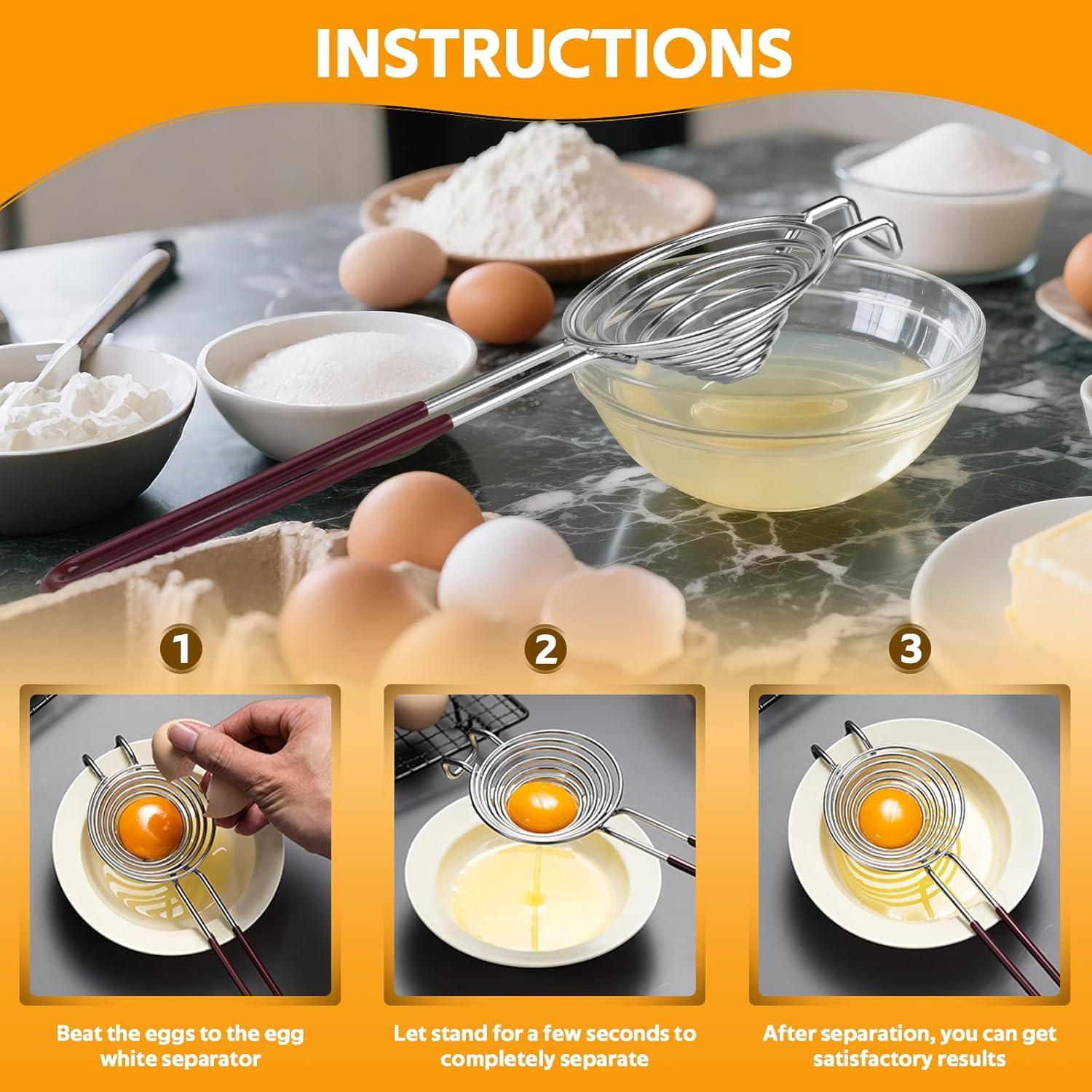 INSTRUCTIONS

1

Beat the eggs to the egg white separator

2

Let stand for a few seconds to completely separate

3

After separation, you can get satisfactory results